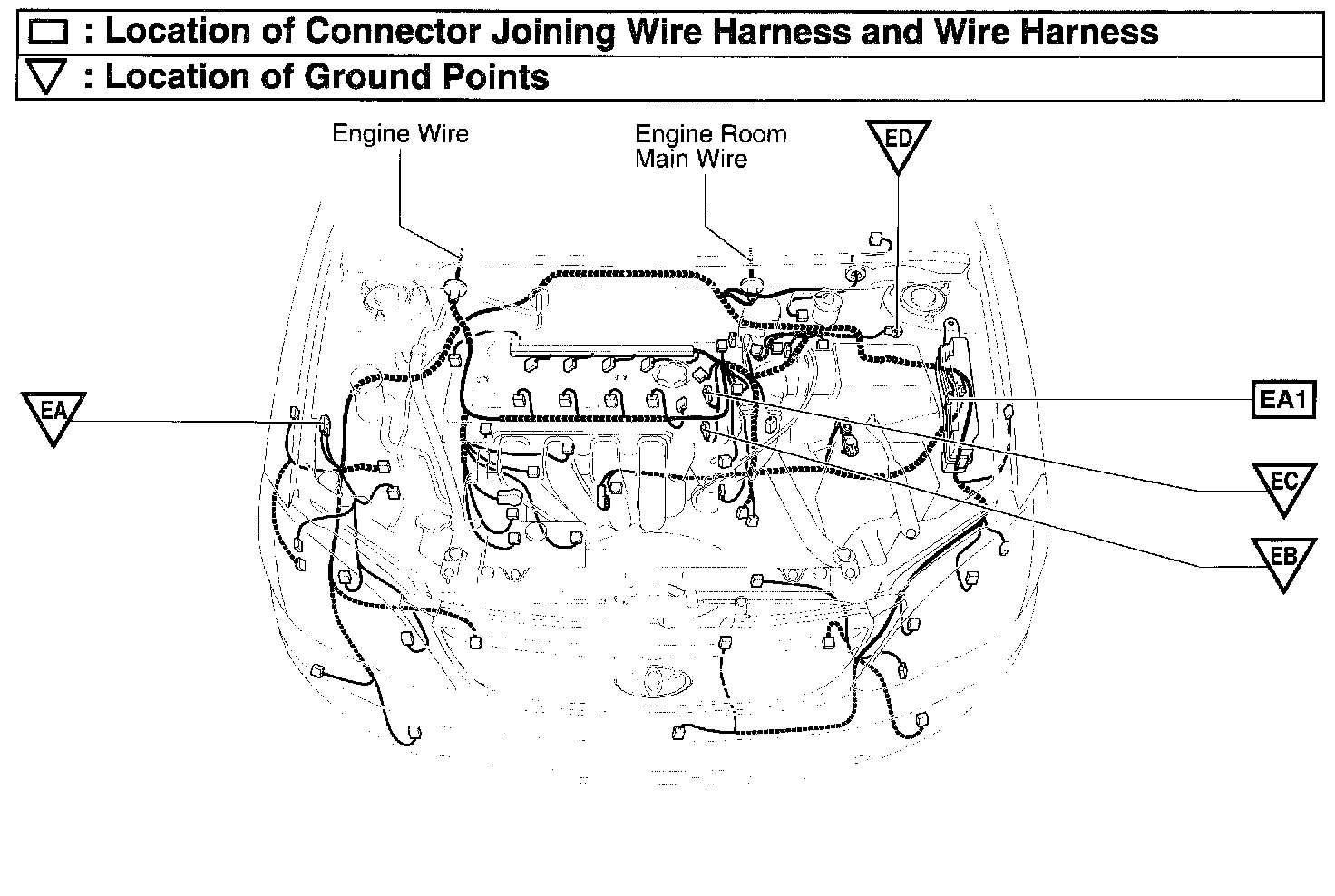 : Location of Connector Joining Wire Harness and Wire Harness
: Location of Ground Points

Engine Wire

Engine Room Main Wire

ED

EA

EA1

EC

EB