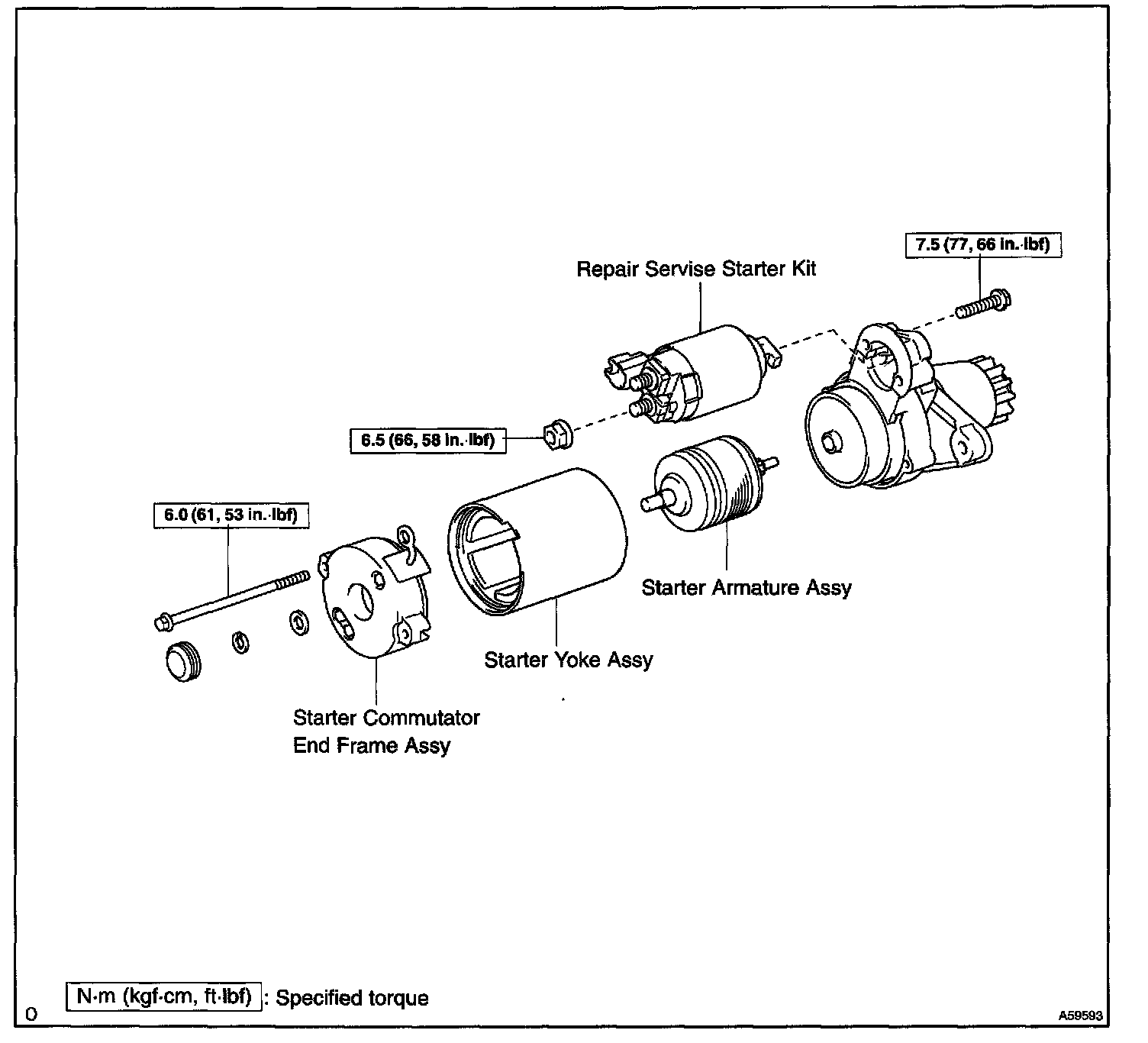 7.5 (77, 66 in.·lbf)

Repair Servise Starter Kit

6.5 (66, 58 in.·lbf)

6.0 (61, 53 in.·lbf)

Starter Armature Assy

Starter Yoke Assy

Starter Commutator End Frame Assy

N·m (kgf·cm, ft·lbf) : Specified torque

O

A59593