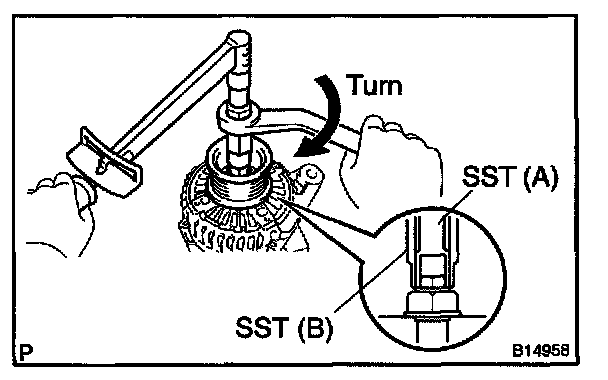 Turn

SST (A)

SST (B)

P

B14958