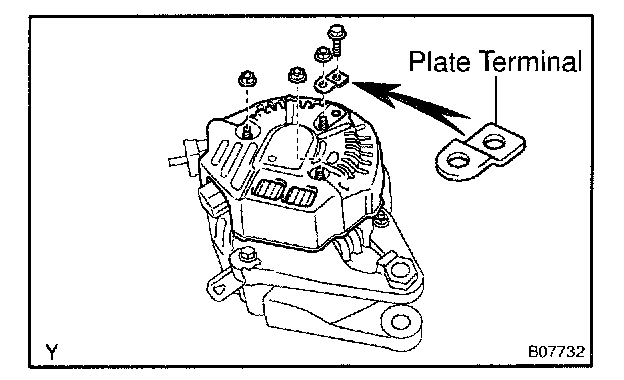 Plate Terminal

Y

B07732