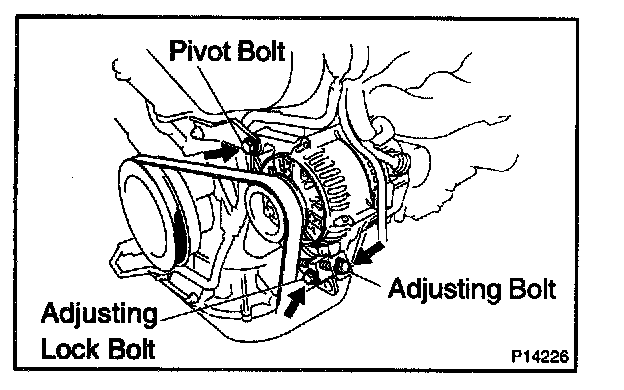 Pivot Bolt

Adjusting Bolt

Adjusting Lock Bolt

P14226