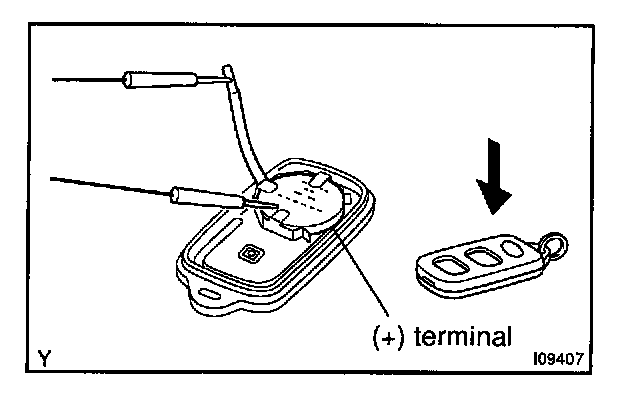 (+) terminal

Y

I09407