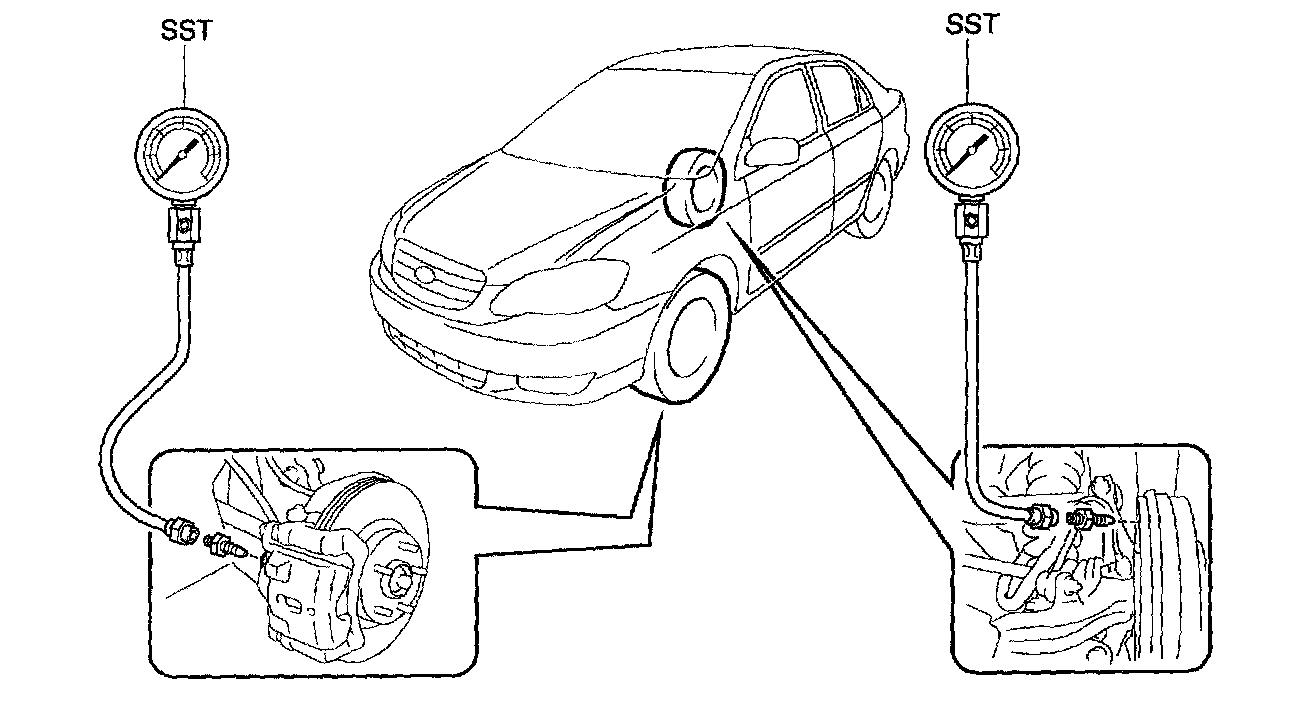 SST

SST