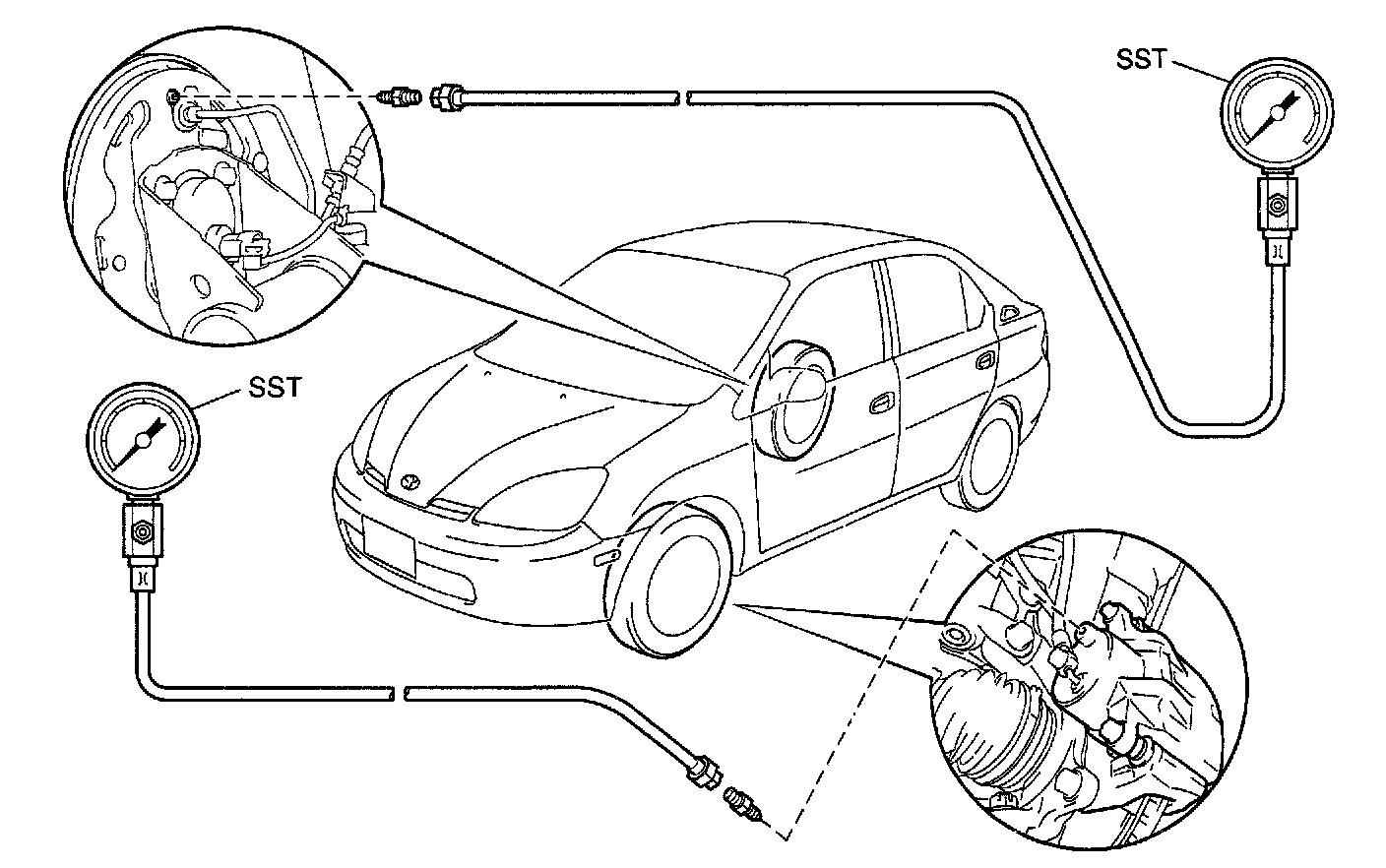 SST

SST