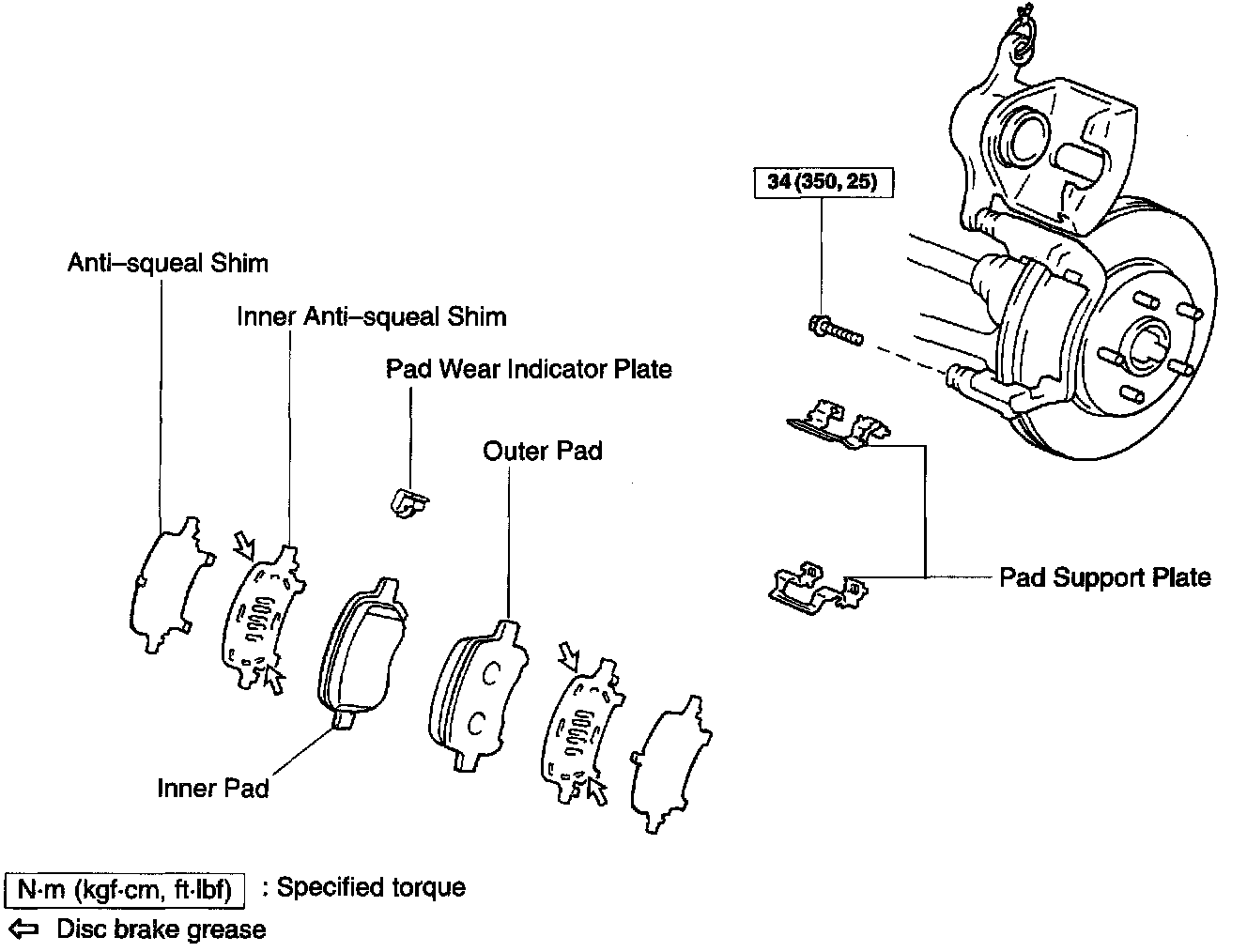 34 (350, 25)

Anti–squeal Shim

Inner Anti–squeal Shim

Pad Wear Indicator Plate

Outer Pad

Pad Support Plate

Inner Pad

N·m (kgf·cm, ft·lbf) : Specified torque

⇦ Disc brake grease