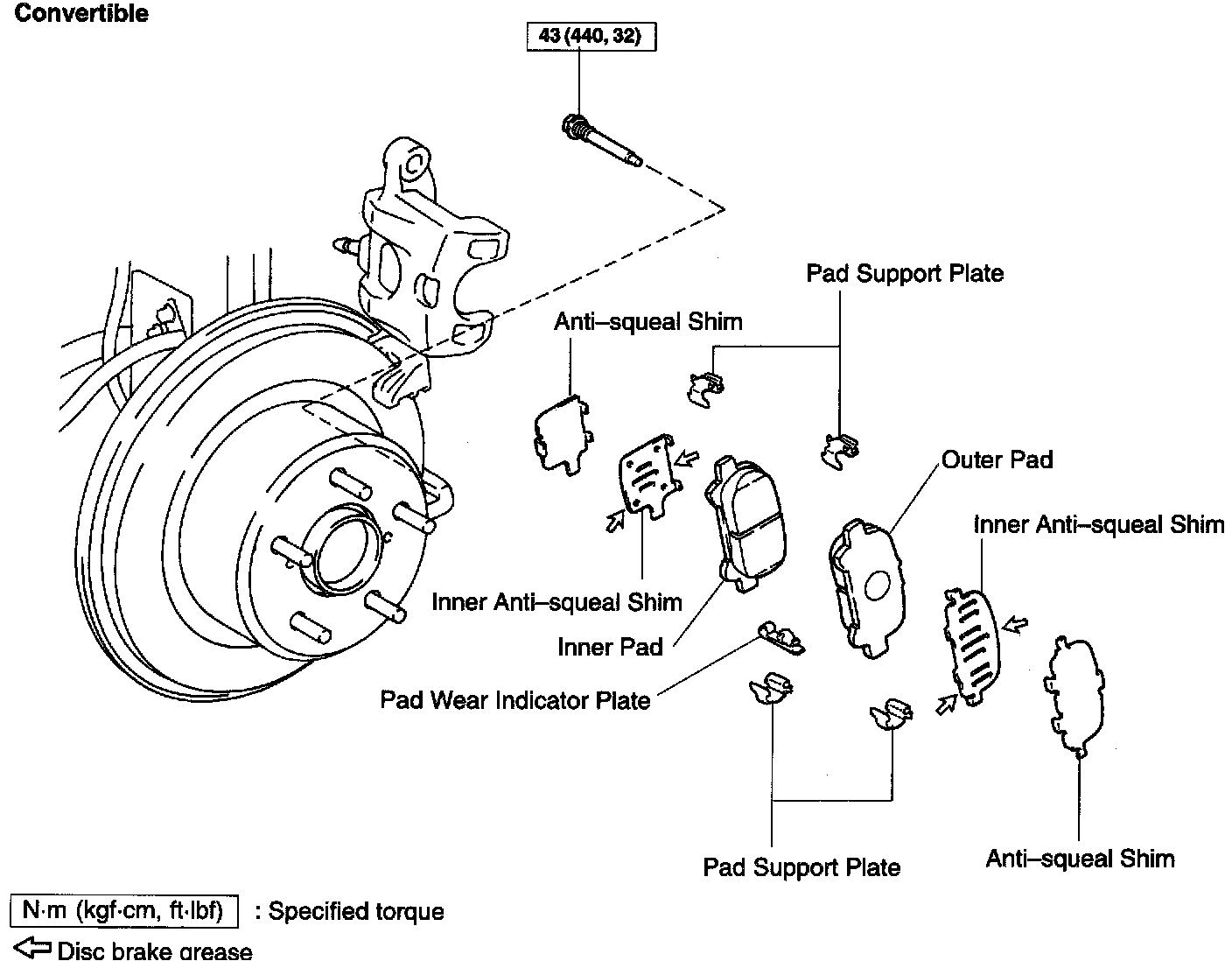 Convertible

43 (440, 32)

Pad Support Plate

Anti–squeal Shim

Outer Pad

Inner Anti–squeal Shim

Inner Anti–squeal Shim

Inner Pad

Pad Wear Indicator Plate

Pad Support Plate

Anti–squeal Shim

N·m (kgf·cm, ft·lbf) : Specified torque

Disc brake grease