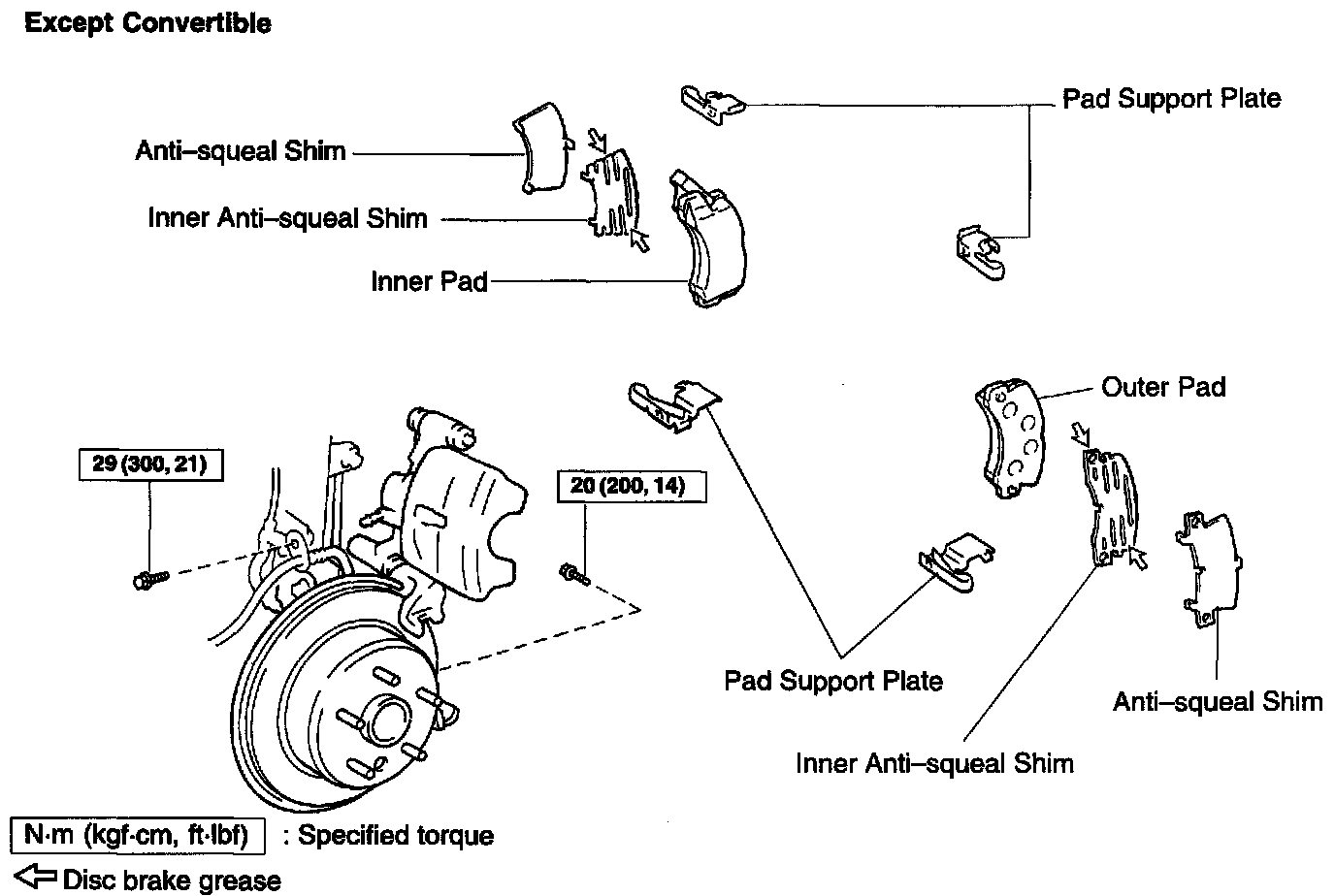 Except Convertible

Pad Support Plate

Anti–squeal Shim

Inner Anti–squeal Shim

Inner Pad

Outer Pad

29 (300, 21)

20 (200, 14)

Pad Support Plate

Anti–squeal Shim

Inner Anti–squeal Shim

N·m (kgf·cm, ft·lbf) : Specified torque

Disc brake grease