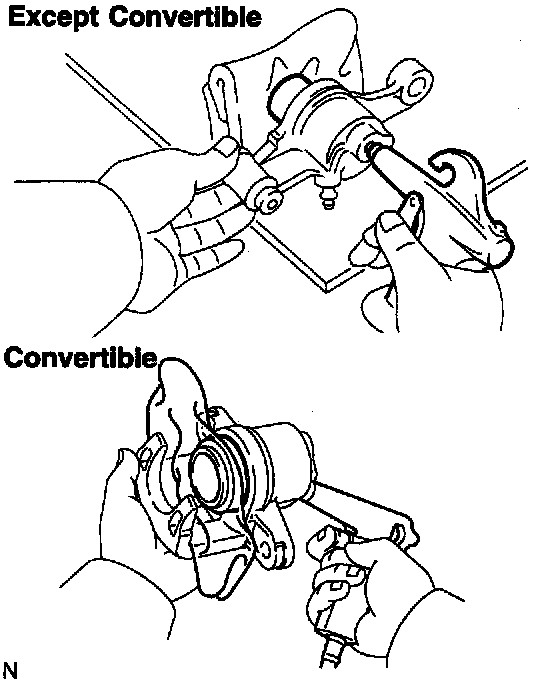 Except Convertible

Convertible

N