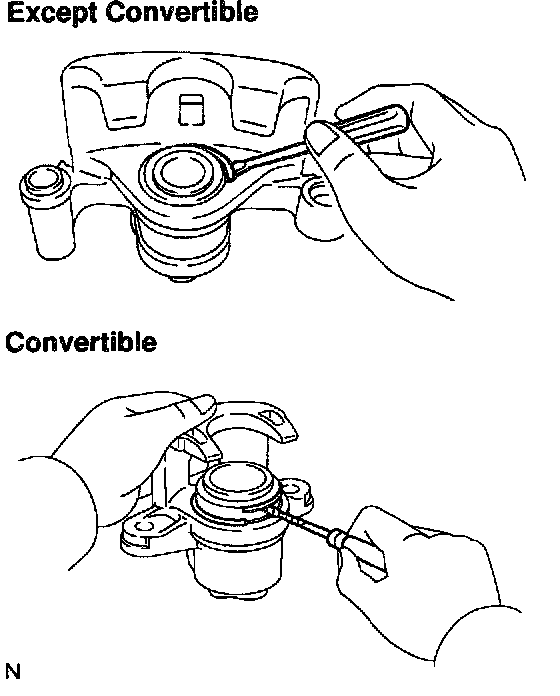 Except Convertible

Convertible

N