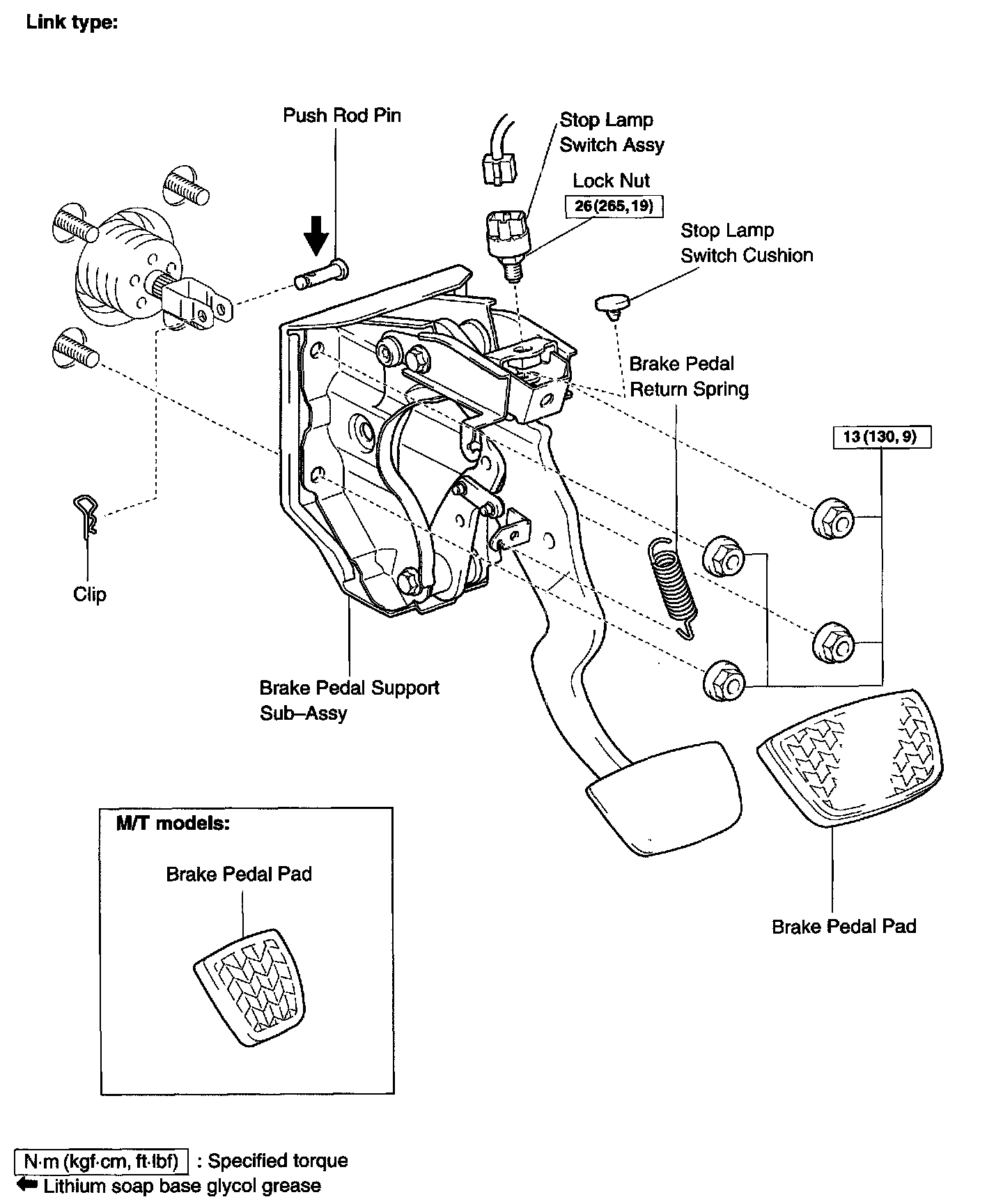 Link type:

Push Rod Pin

Stop Lamp Switch Assy

Lock Nut

26 (265, 19)

Stop Lamp Switch Cushion

Brake Pedal Return Spring

13 (130, 9)

Clip

Brake Pedal Support Sub–Assy

M/T models:

Brake Pedal Pad

Brake Pedal Pad

N·m (kgf·cm, ft·lbf) : Specified torque
Lithium soap base glycol grease