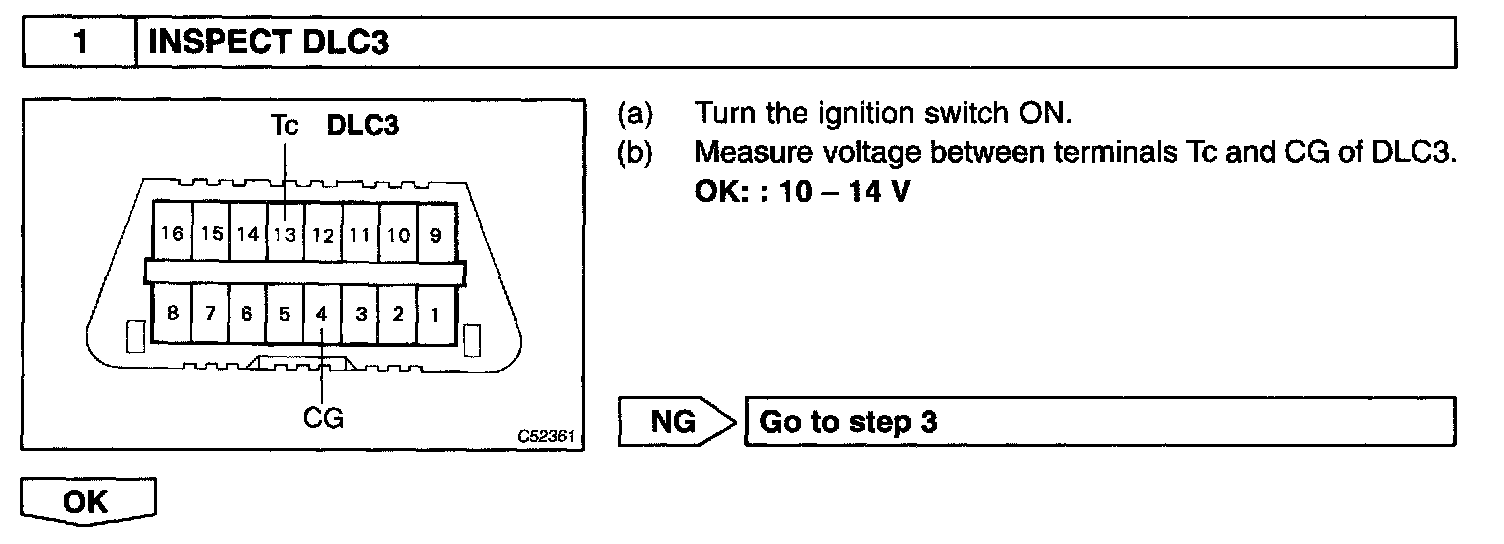 1 INSPECT DLC3

Tc DLC3

16 15 14 13 12 11 10 9

8 7 6 5 4 3 2 1

CG

C52361

(a) Turn the ignition switch ON.
(b) Measure voltage between terminals Tc and CG of DLC3.
OK: : 10 – 14 V

NG Go to step 3

OK