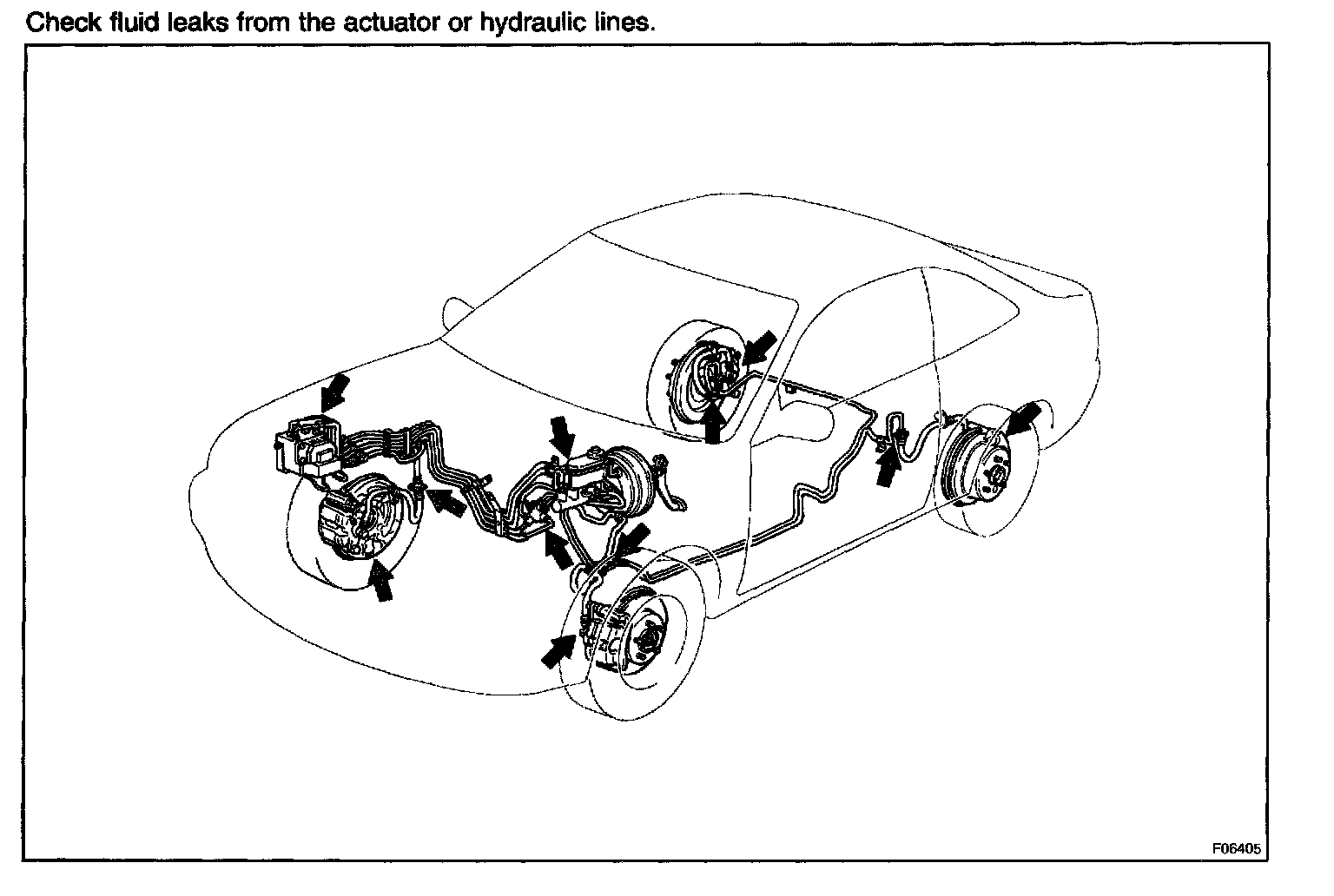 Check fluid leaks from the actuator or hydraulic lines.

F06405