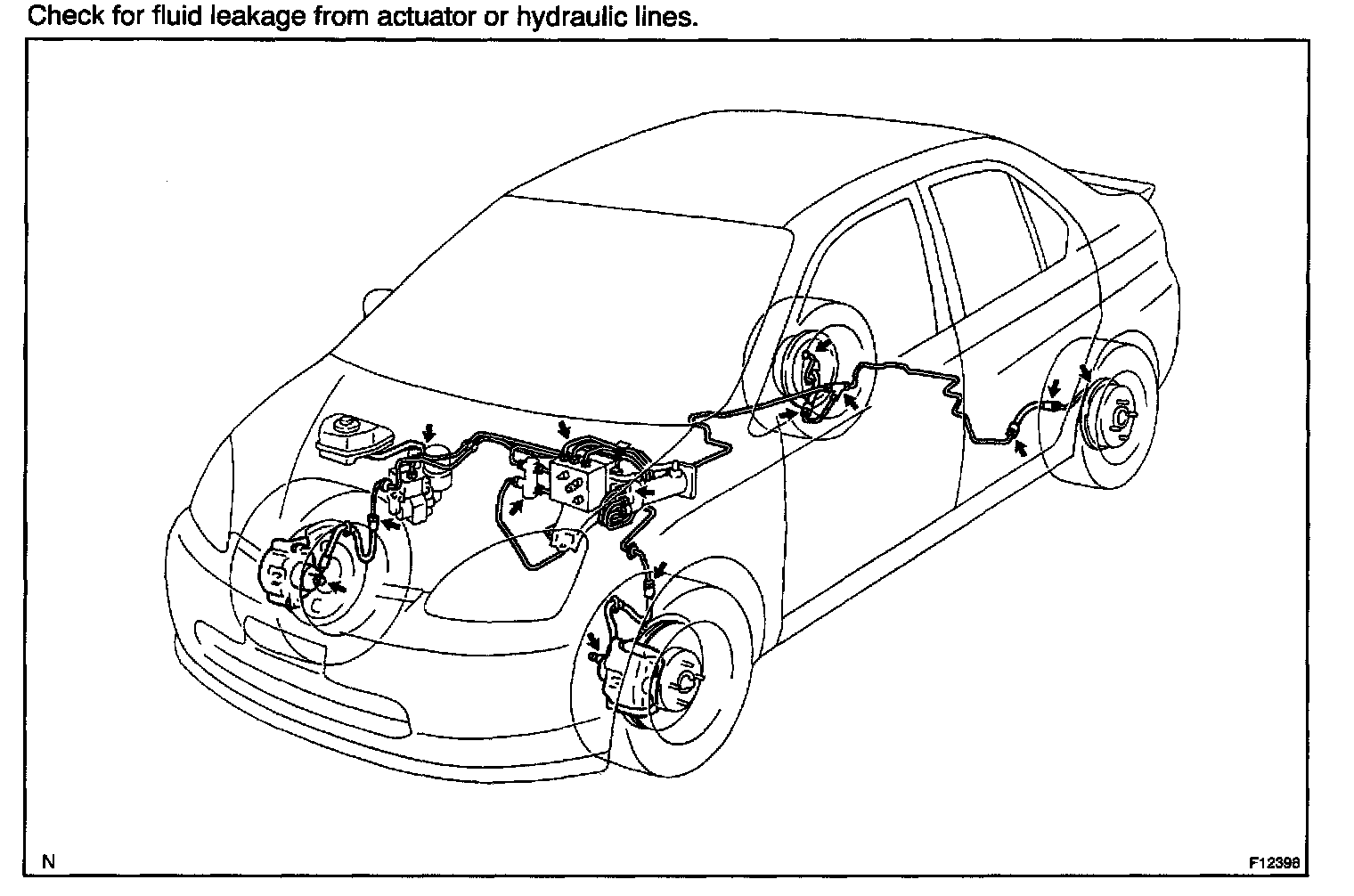 Check for fluid leakage from actuator or hydraulic lines.

N

F12398