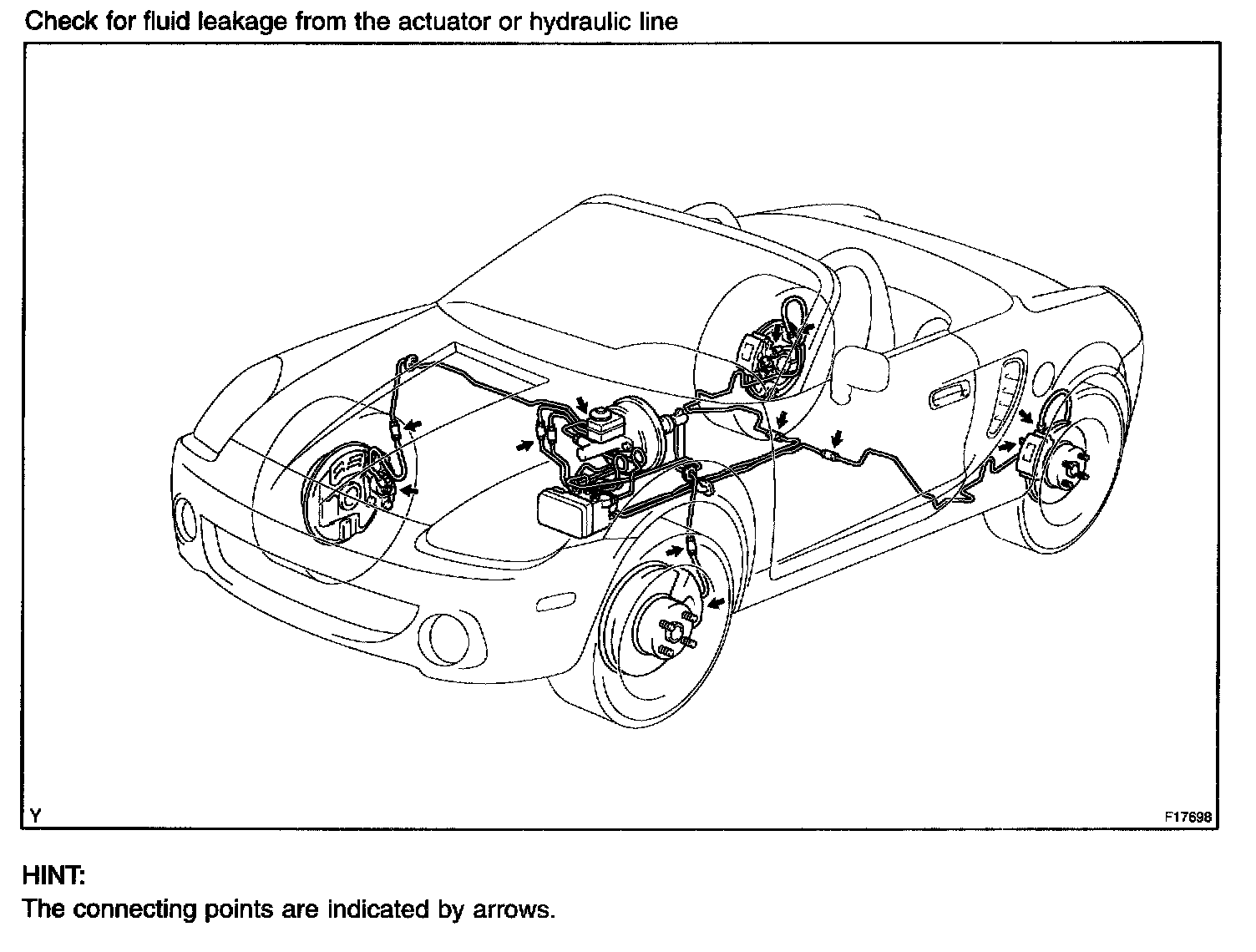 Check for fluid leakage from the actuator or hydraulic line

Y

F17698

HINT:
The connecting points are indicated by arrows.