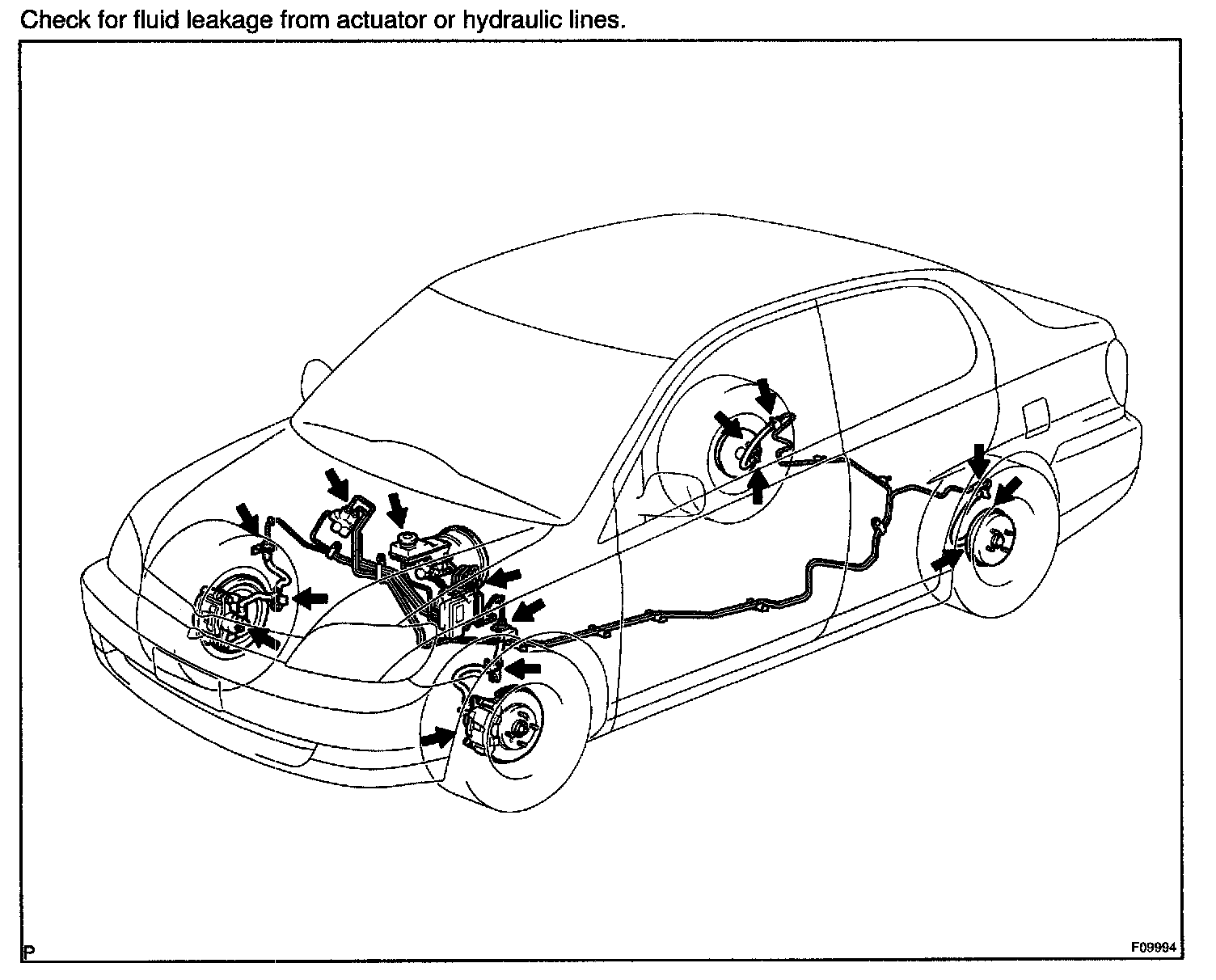 Check for fluid leakage from actuator or hydraulic lines.

P

F09994