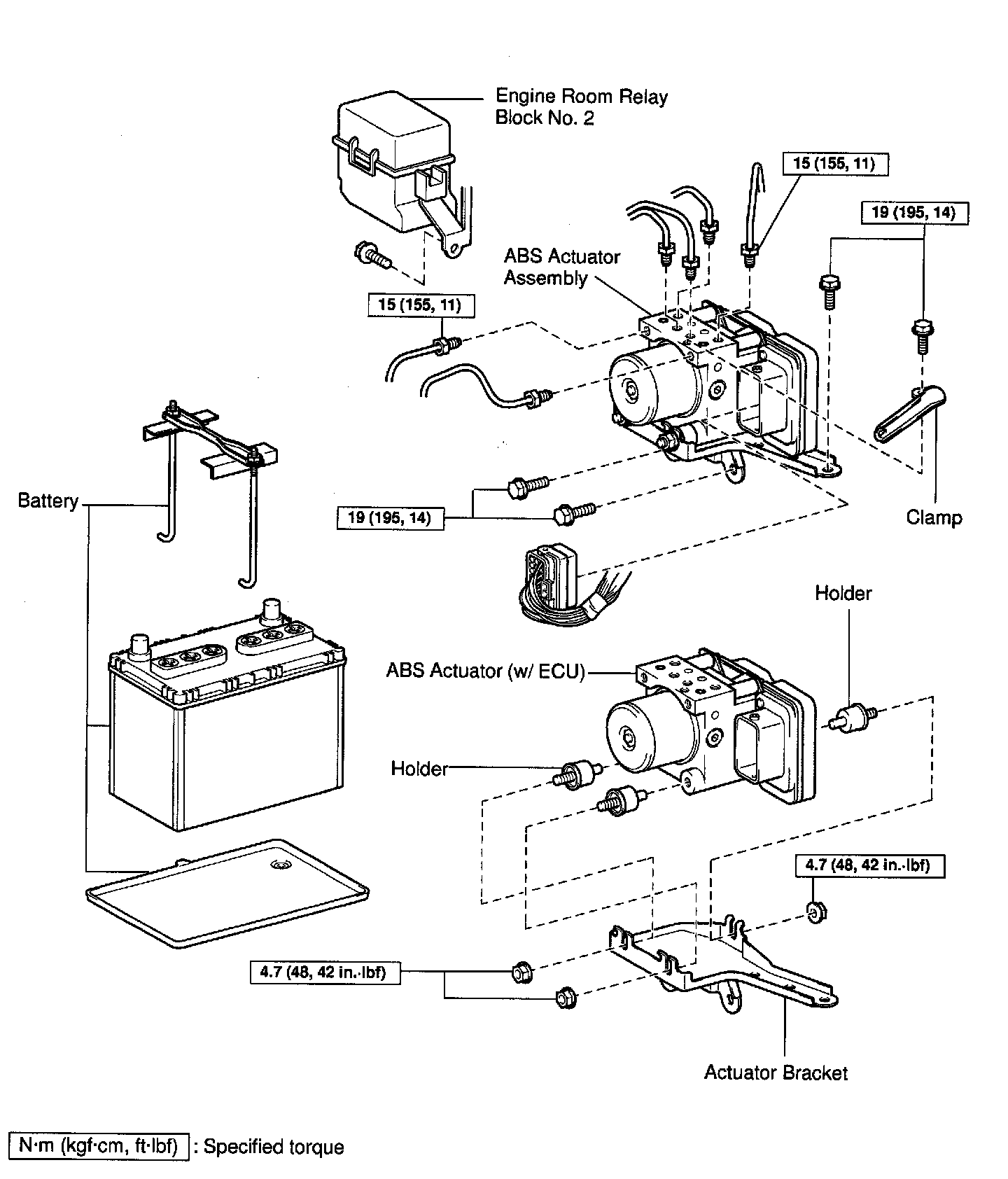 Engine Room Relay Block No. 2

15 (155, 11)

19 (195, 14)

ABS Actuator Assembly

15 (155, 11)

Battery

19 (195, 14)

Clamp

Holder

ABS Actuator (w/ ECU)

Holder

4.7 (48, 42 in.·lbf)

4.7 (48, 42 in.·lbf)

Actuator Bracket

N·m (kgf·cm, ft·lbf) : Specified torque