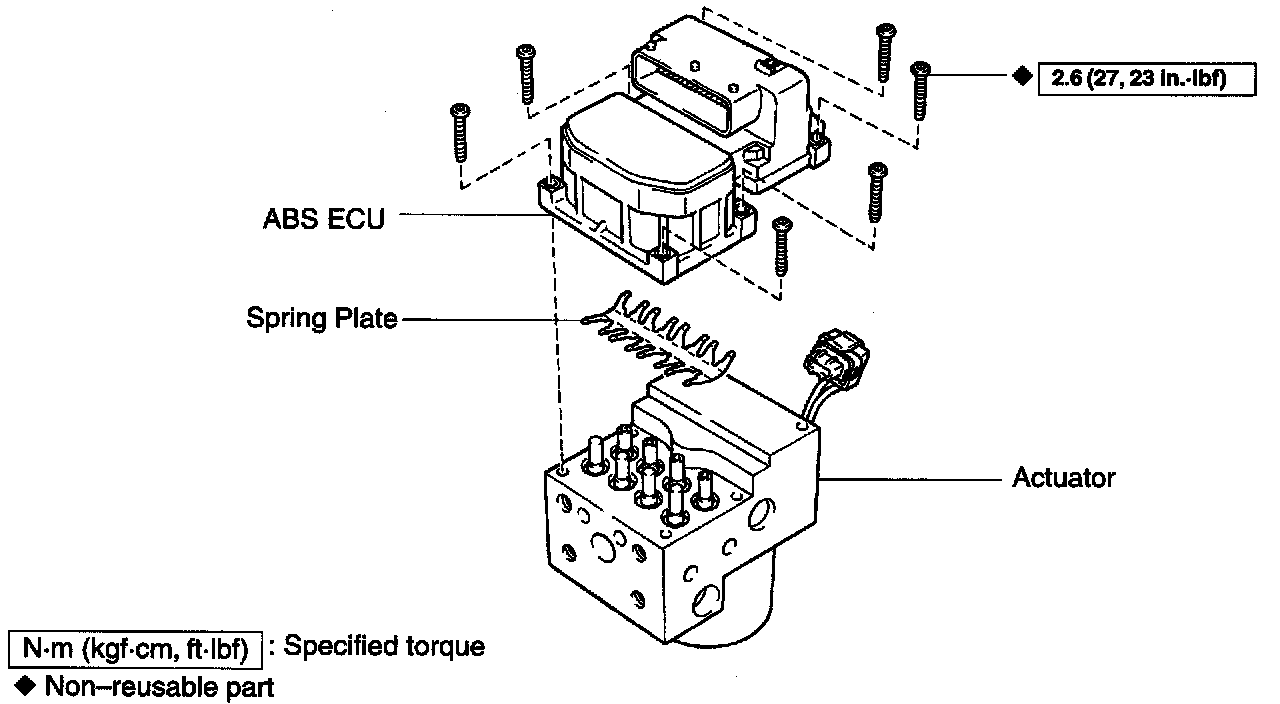 ◆ 2.6 (27, 23 in.·lbf)

ABS ECU

Spring Plate

Actuator

N·m (kgf·cm, ft·lbf) : Specified torque
◆ Non–reusable part