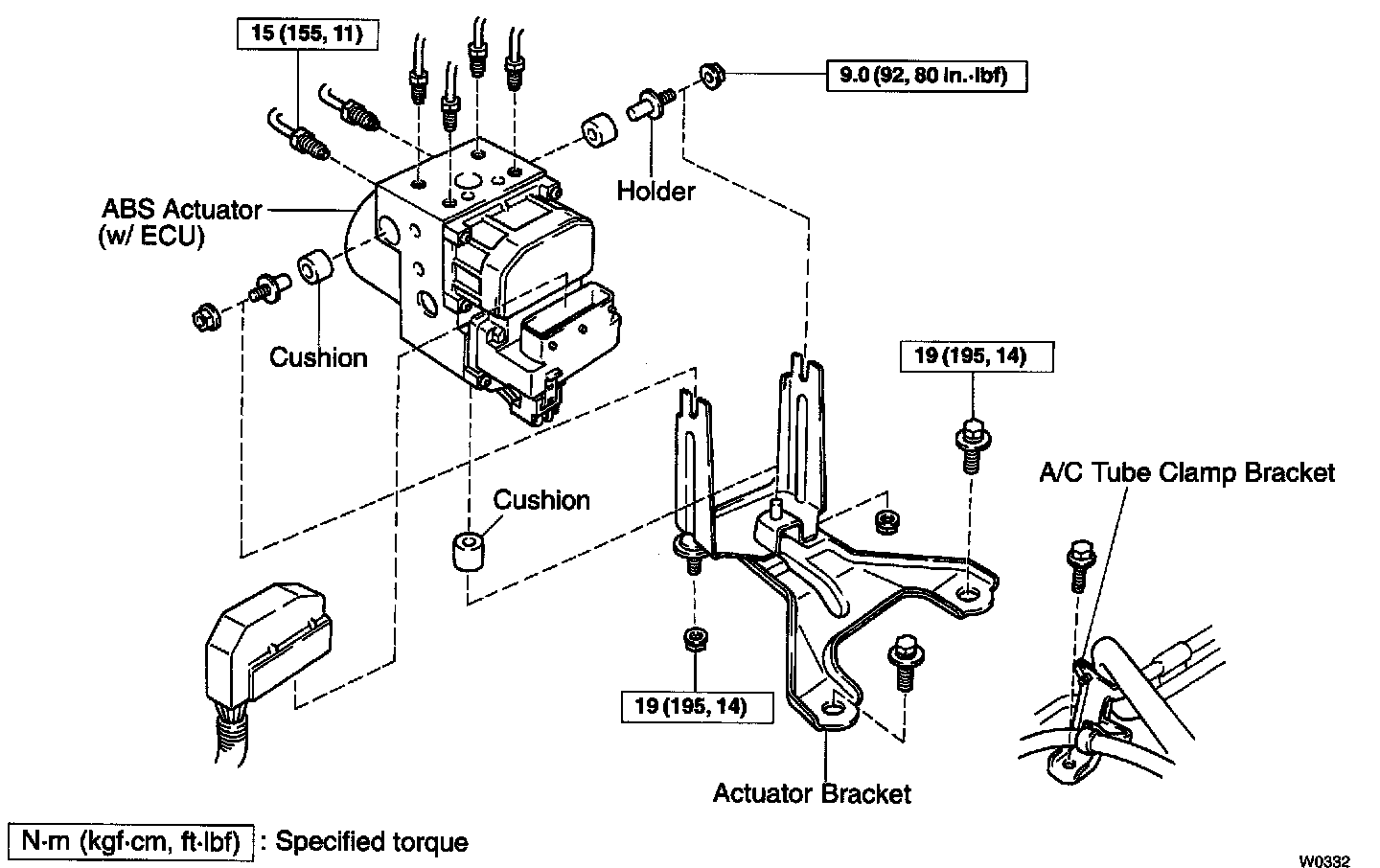 15 (155, 11)

9.0 (92, 80 in.·lbf)

Holder

ABS Actuator
(w/ ECU)

Cushion

19 (195, 14)

A/C Tube Clamp Bracket

Cushion

19 (195, 14)

Actuator Bracket

N·m (kgf·cm, ft·lbf) : Specified torque

W0332