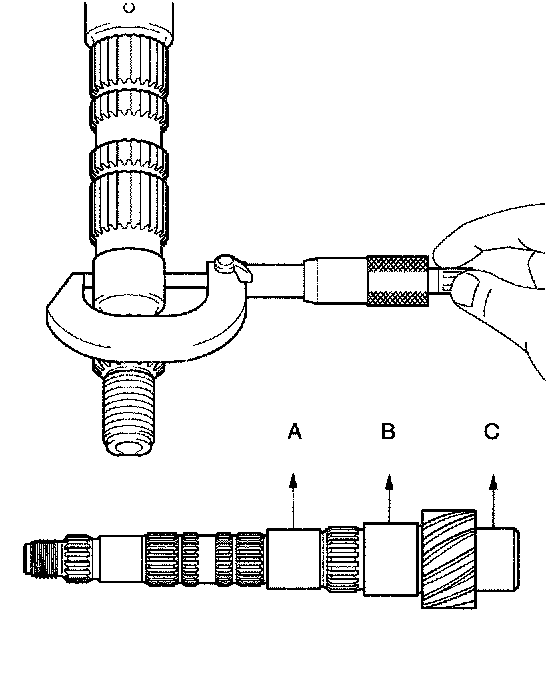 A B C