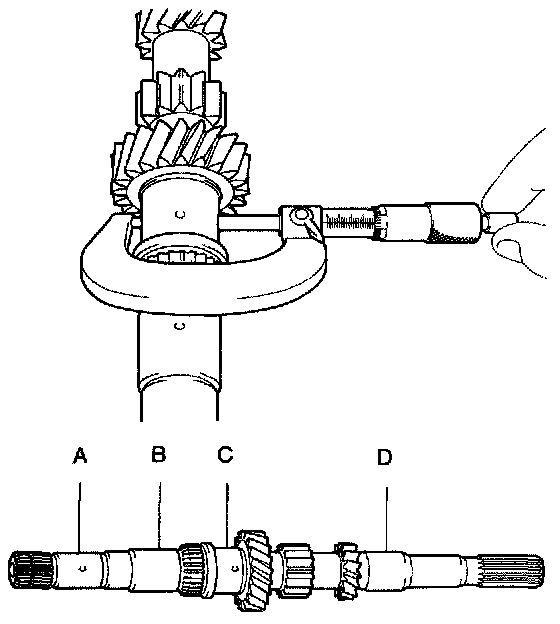 A B C D