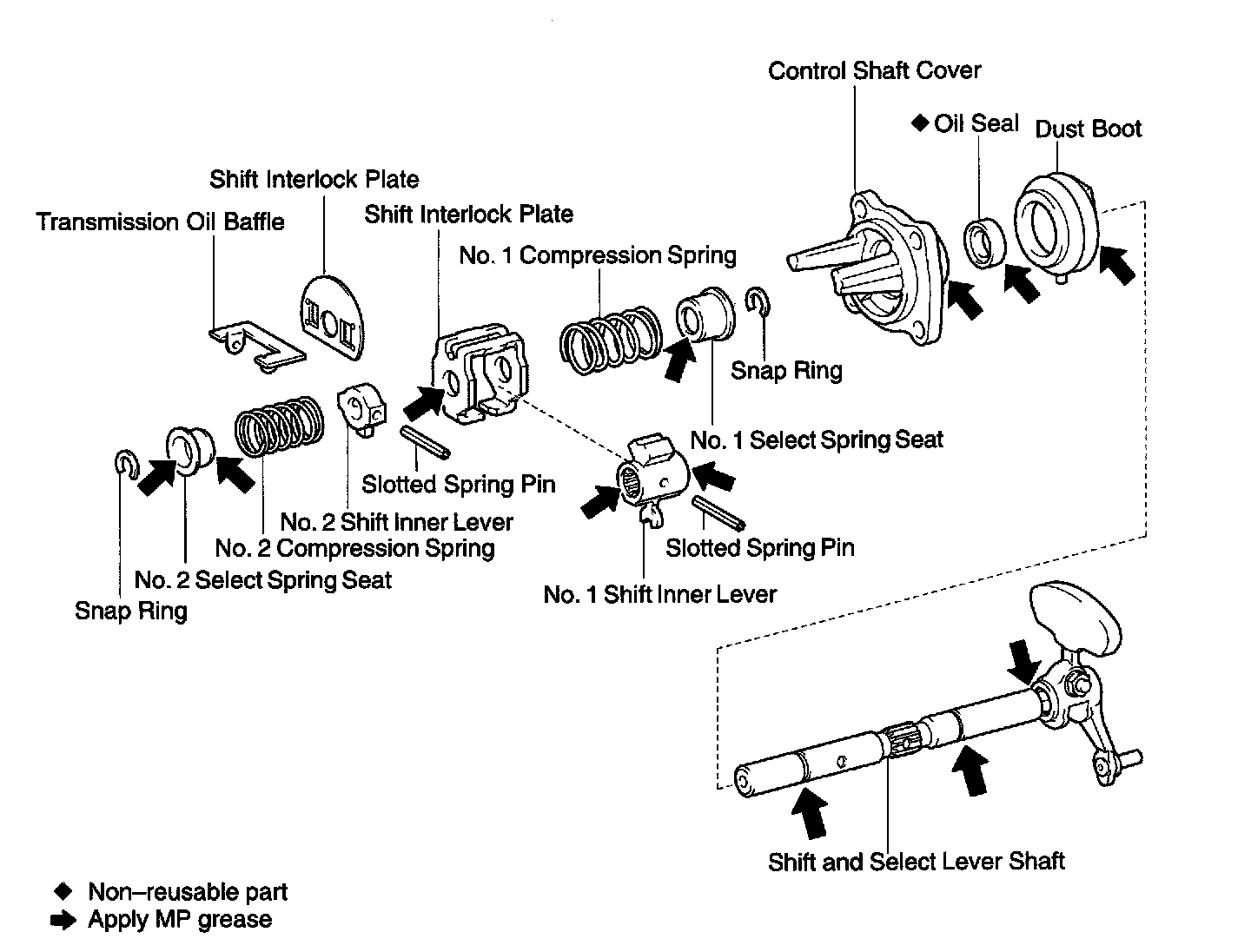 Control Shaft Cover

◆ Oil Seal

Dust Boot

Shift Interlock Plate

Transmission Oil Baffle

Shift Interlock Plate

No. 1 Compression Spring

Snap Ring

No. 1 Select Spring Seat

Slotted Spring Pin

No. 2 Shift Inner Lever

No. 2 Compression Spring

No. 2 Select Spring Seat

Snap Ring

Slotted Spring Pin

No. 1 Shift Inner Lever

Shift and Select Lever Shaft

◆ Non–reusable part
➡ Apply MP grease