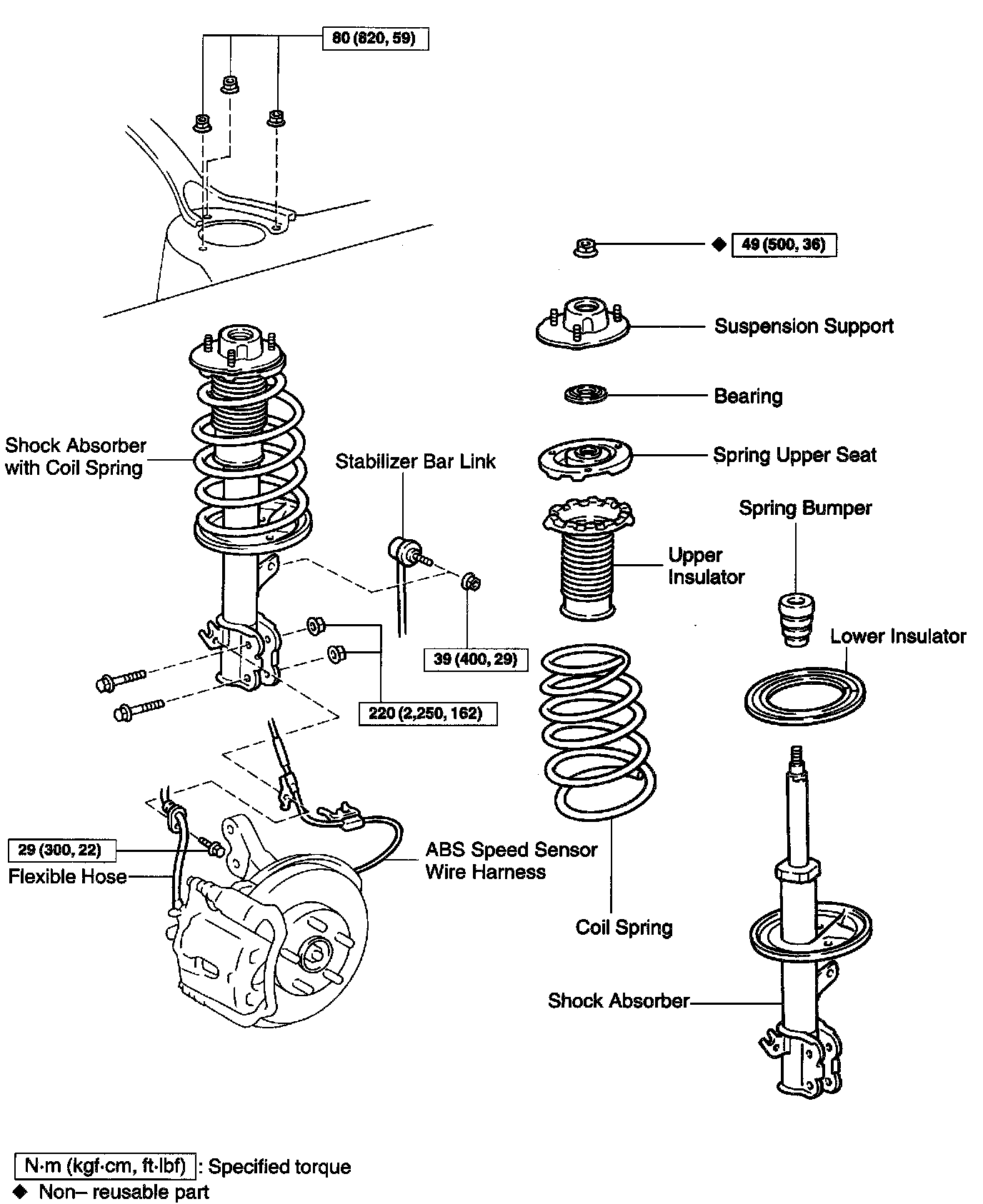 80 (820, 59)

◆ 49 (500, 36)

Suspension Support

Bearing

Shock Absorber with Coil Spring

Stabilizer Bar Link

Spring Upper Seat

Spring Bumper

Upper Insulator

Lower Insulator

39 (400, 29)

220 (2,250, 162)

29 (300, 22)

Flexible Hose

ABS Speed Sensor Wire Harness

Coil Spring

Shock Absorber

N·m (kgf·cm, ft·lbf) : Specified torque

◆ Non– reusable part