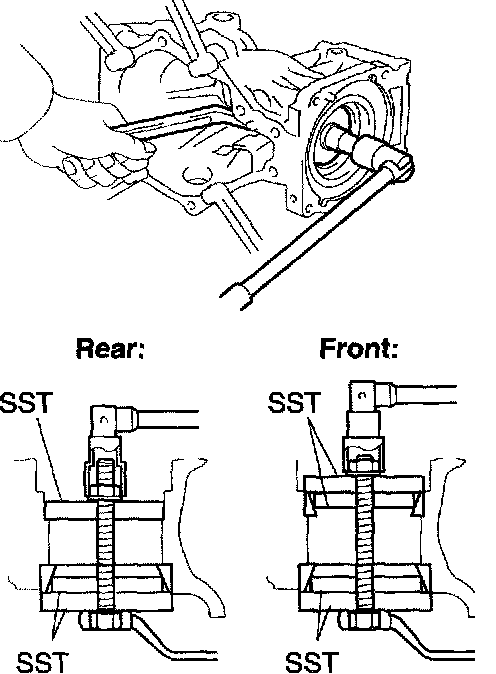 Rear:

SST

SST

Front:

SST

SST