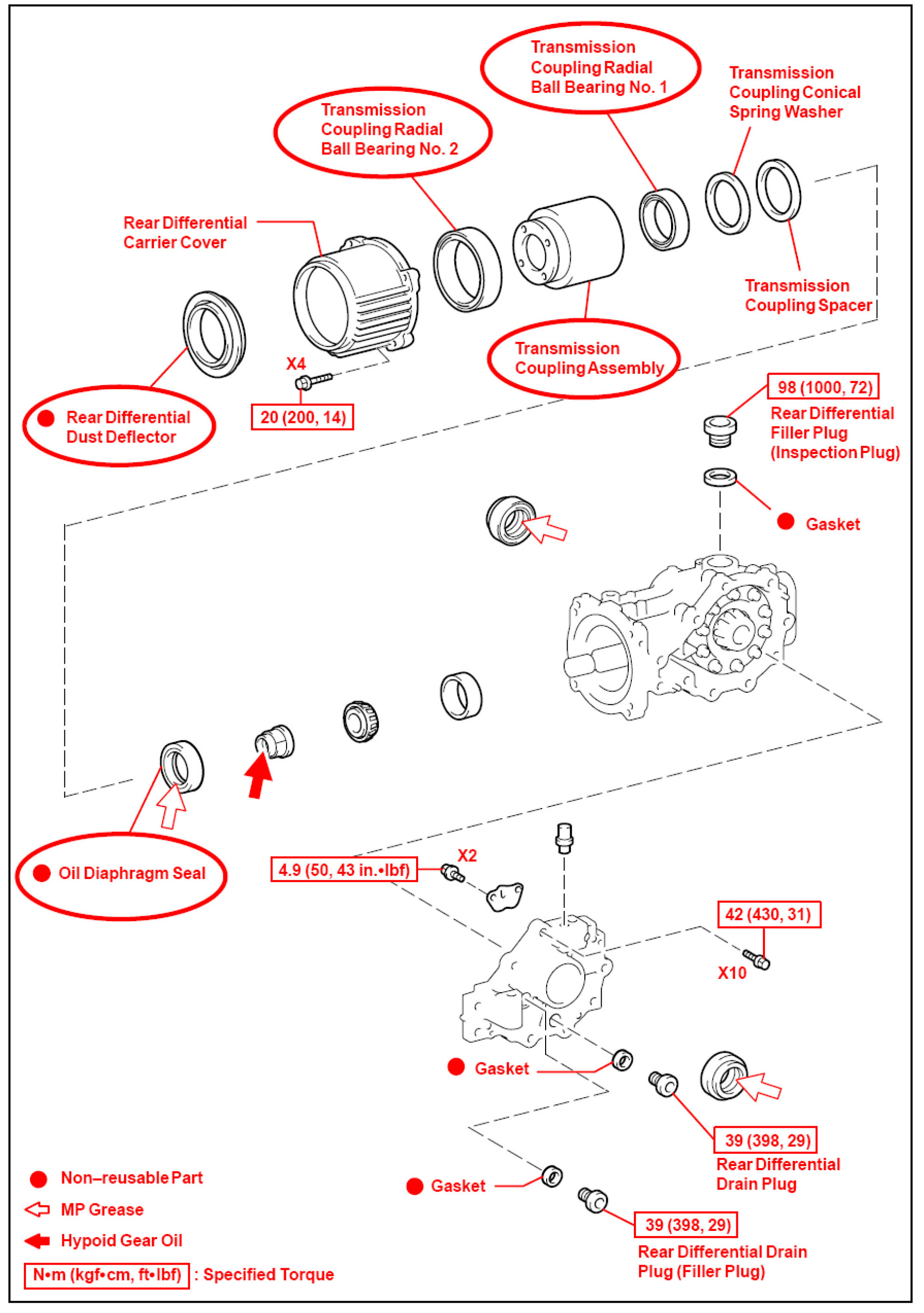 Transmission Coupling Radial Ball Bearing No. 1

Transmission Coupling Conical Spring Washer

Transmission Coupling Radial Ball Bearing No. 2

Rear Differential Carrier Cover

Transmission Coupling Spacer

Transmission Coupling Assembly

X4

20 (200, 14)

Rear Differential Dust Deflector

98 (1000, 72)

Rear Differential Filler Plug (Inspection Plug)

Gasket

Oil Diaphragm Seal

4.9 (50, 43 in.•lbf)

X2

42 (430, 31)

X10

Gasket

39 (398, 29)

Rear Differential Drain Plug

Gasket

39 (398, 29)

Rear Differential Drain Plug (Filler Plug)

Non–reusable Part

MP Grease

Hypoid Gear Oil

N•m (kgf•cm, ft•lbf) : Specified Torque