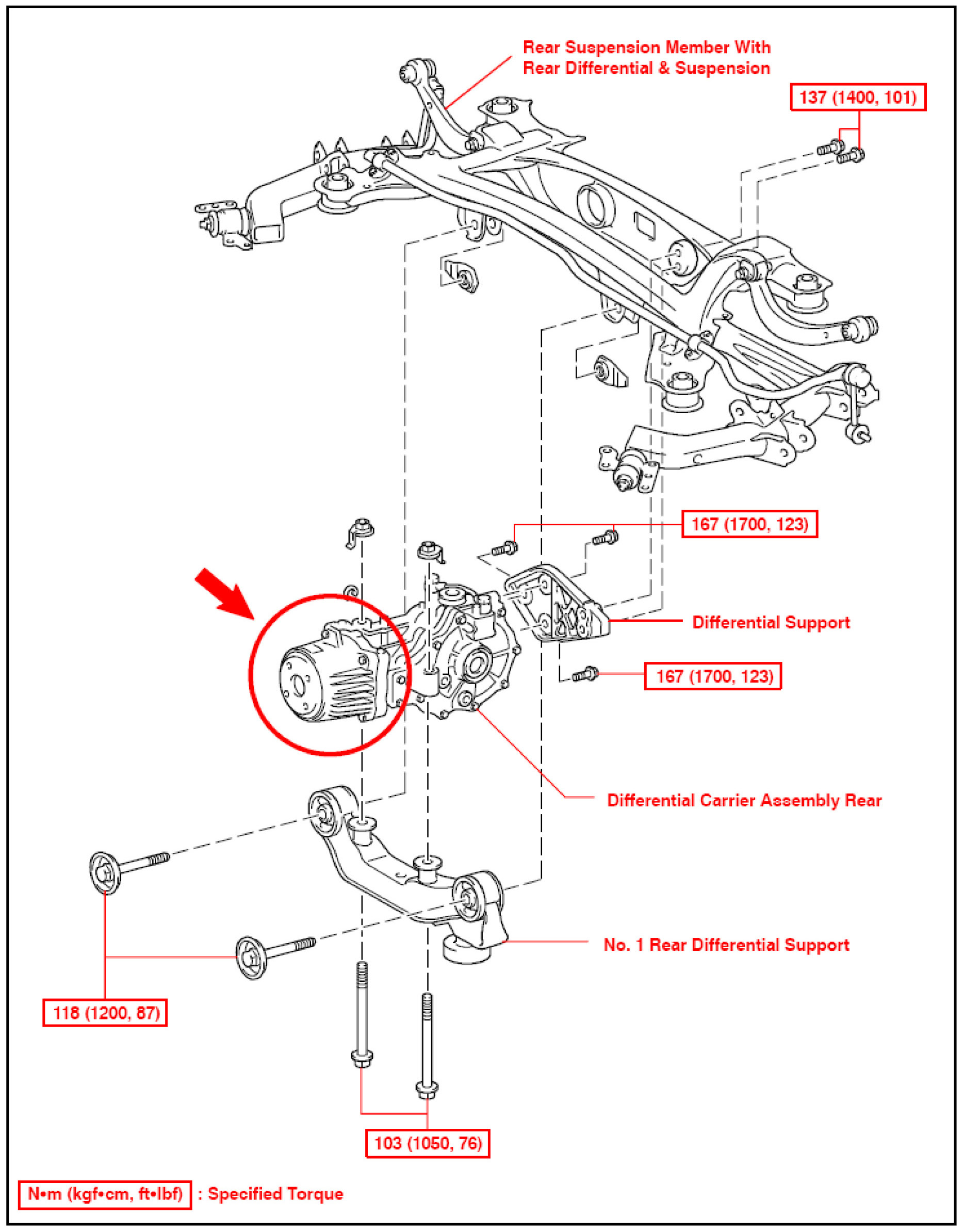 Rear Suspension Member With Rear Differential & Suspension

137 (1400, 101)

167 (1700, 123)

Differential Support

167 (1700, 123)

Differential Carrier Assembly Rear

No. 1 Rear Differential Support

118 (1200, 87)

103 (1050, 76)

N•m (kgf•cm, ft•lbf) : Specified Torque