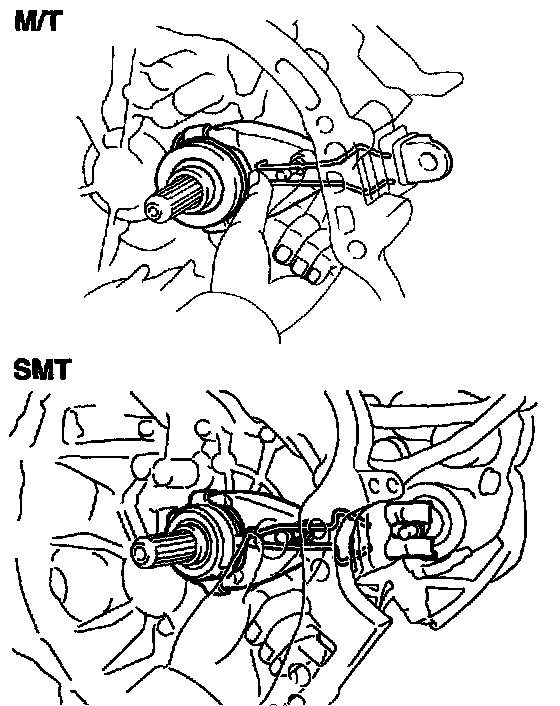 M/T

SMT