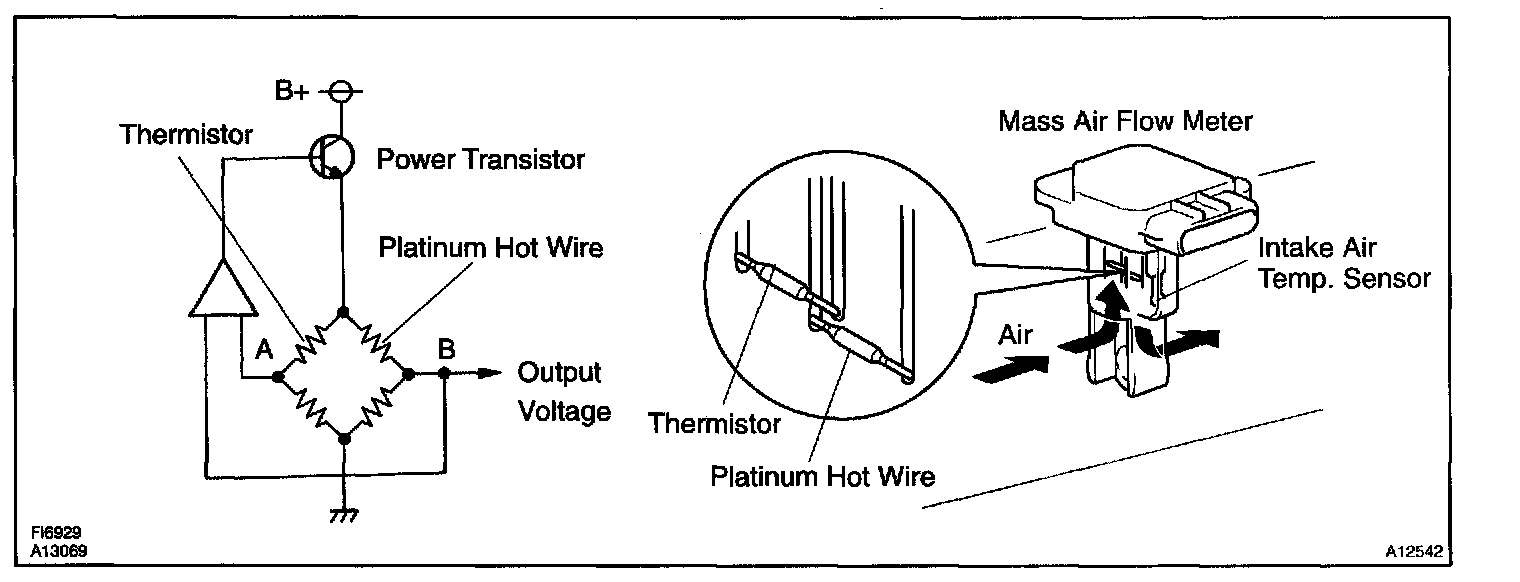 B+
Thermistor
Power Transistor
Platinum Hot Wire
A
B
Output Voltage
FI6929
A13069

Mass Air Flow Meter
Intake Air Temp. Sensor
Air
Thermistor
Platinum Hot Wire
A12542