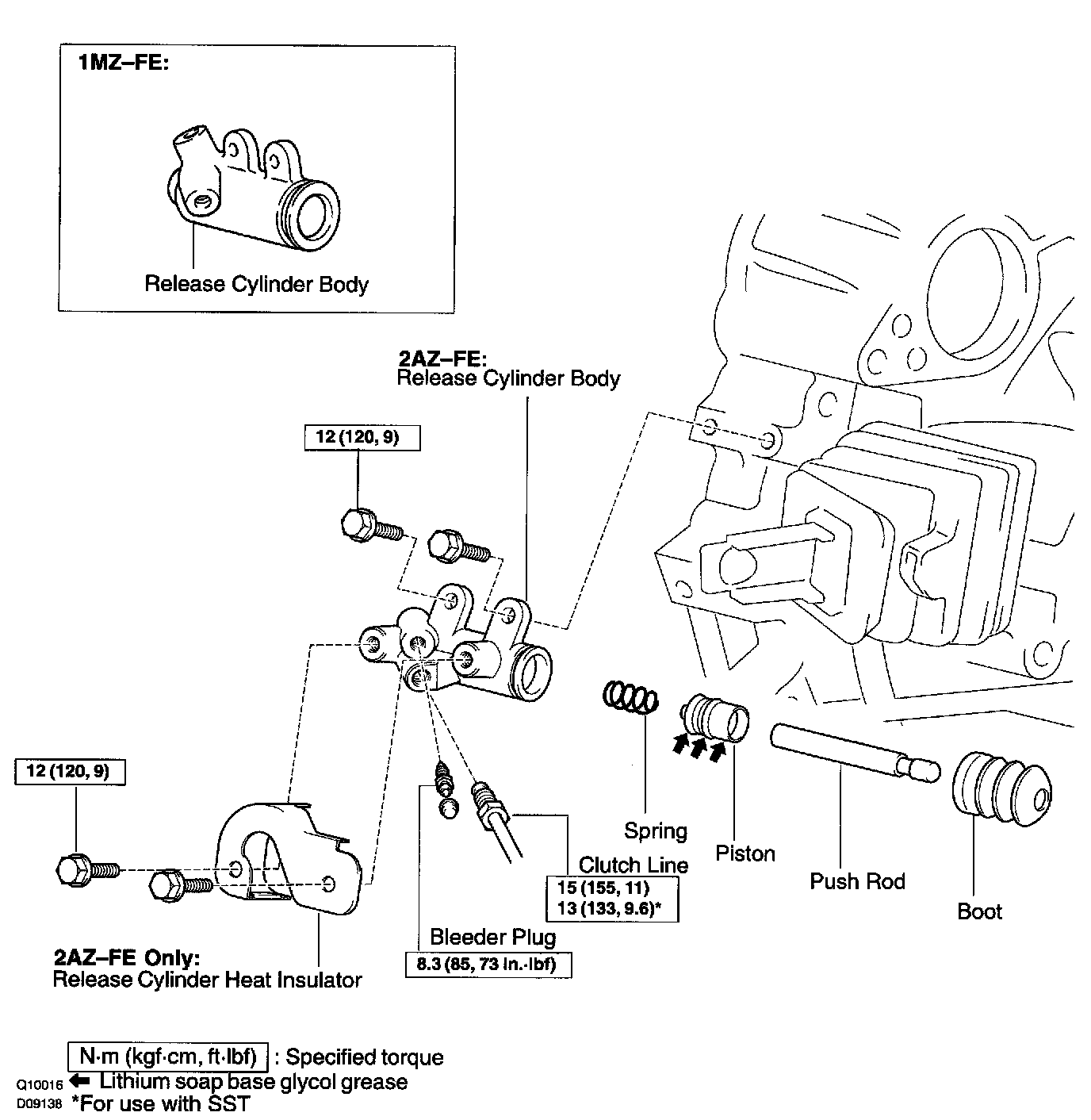 1MZ–FE:

Release Cylinder Body

2AZ–FE:
Release Cylinder Body

12 (120, 9)

12 (120, 9)

Spring

Piston

Push Rod

Boot

Clutch Line

15 (155, 11)
13 (133, 9.6)*

Bleeder Plug

8.3 (85, 73 in.·lbf)

2AZ–FE Only:
Release Cylinder Heat Insulator

N·m (kgf·cm, ft·lbf) : Specified torque
Q10016 ← Lithium soap base glycol grease
D09138 *For use with SST