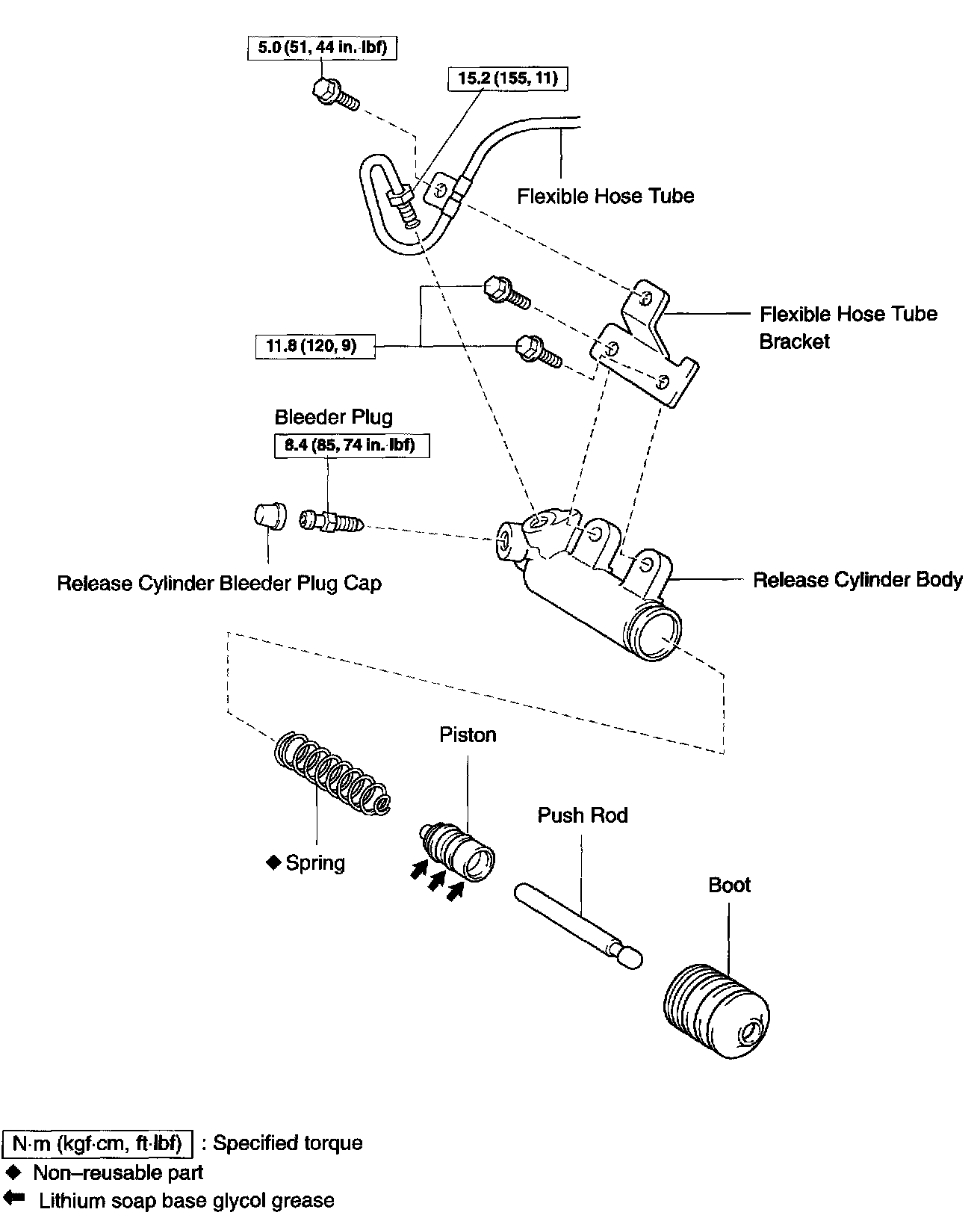 5.0 (51, 44 in.·lbf)

15.2 (155, 11)

Flexible Hose Tube

Flexible Hose Tube Bracket

11.8 (120, 9)

Bleeder Plug

8.4 (85, 74 in.·lbf)

Release Cylinder Bleeder Plug Cap

Release Cylinder Body

Piston

Push Rod

◆ Spring

Boot

N·m (kgf·cm, ft·lbf) : Specified torque

◆ Non–reusable part

⬅ Lithium soap base glycol grease