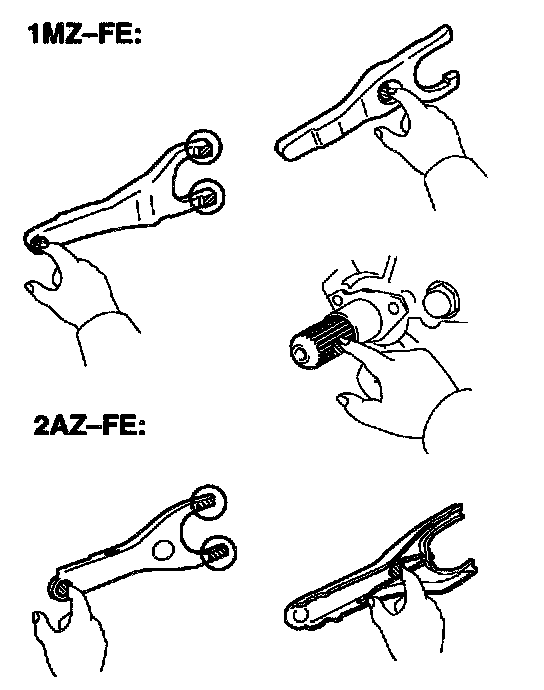 1MZ–FE:

2AZ–FE: