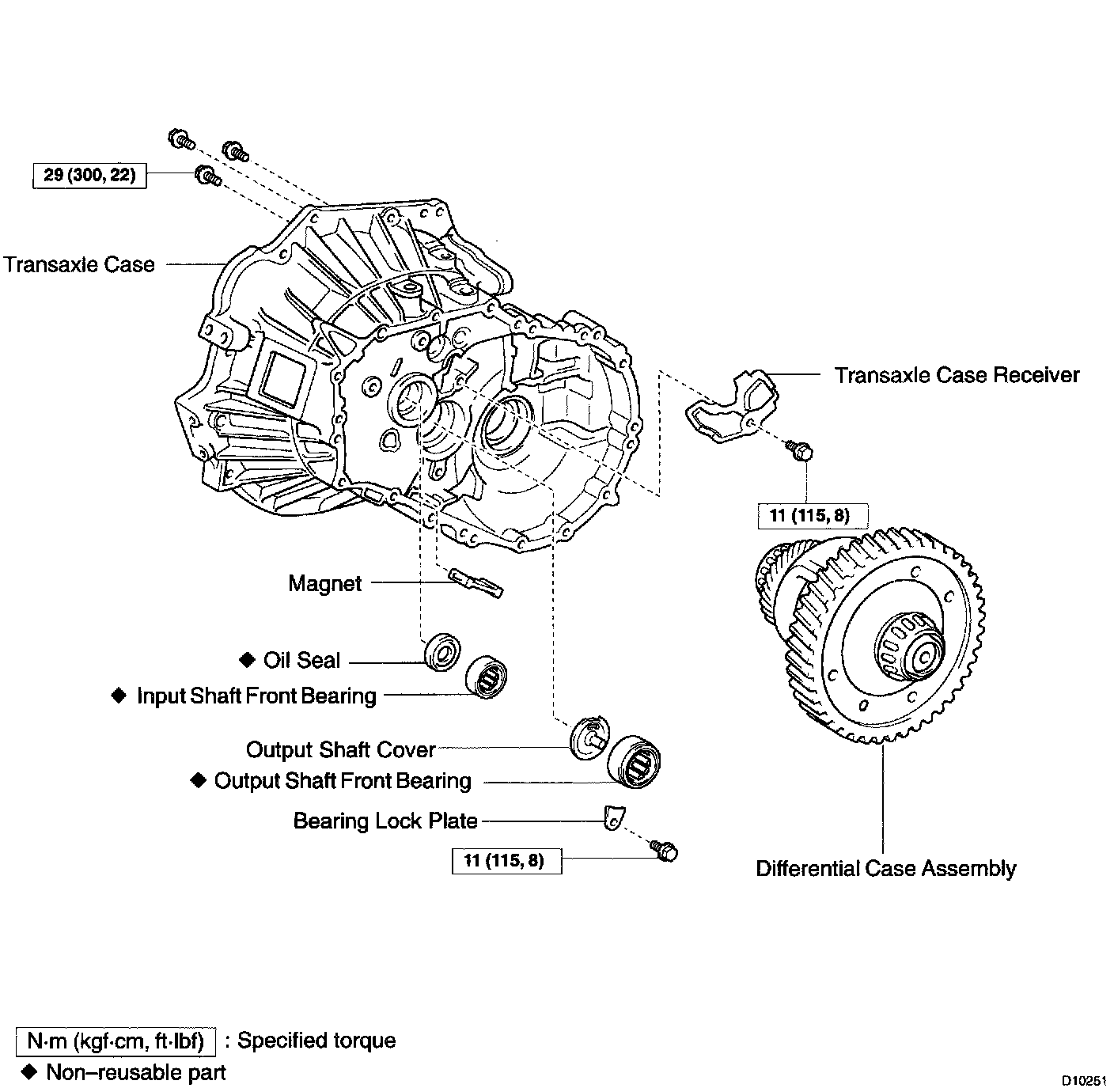 29 (300, 22)

Transaxle Case

Transaxle Case Receiver

11 (115, 8)

Magnet

◆ Oil Seal

◆ Input Shaft Front Bearing

Output Shaft Cover

◆ Output Shaft Front Bearing

Bearing Lock Plate

11 (115, 8)

Differential Case Assembly

N·m (kgf·cm, ft·lbf) : Specified torque

◆ Non–reusable part

D10251