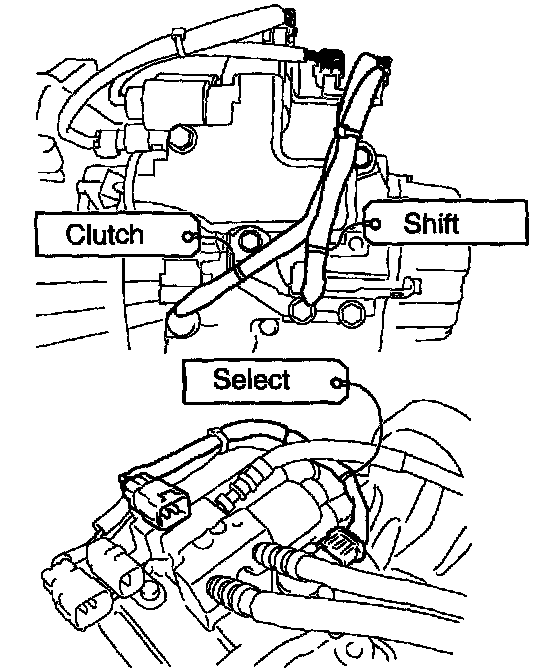 Clutch

Shift

Select