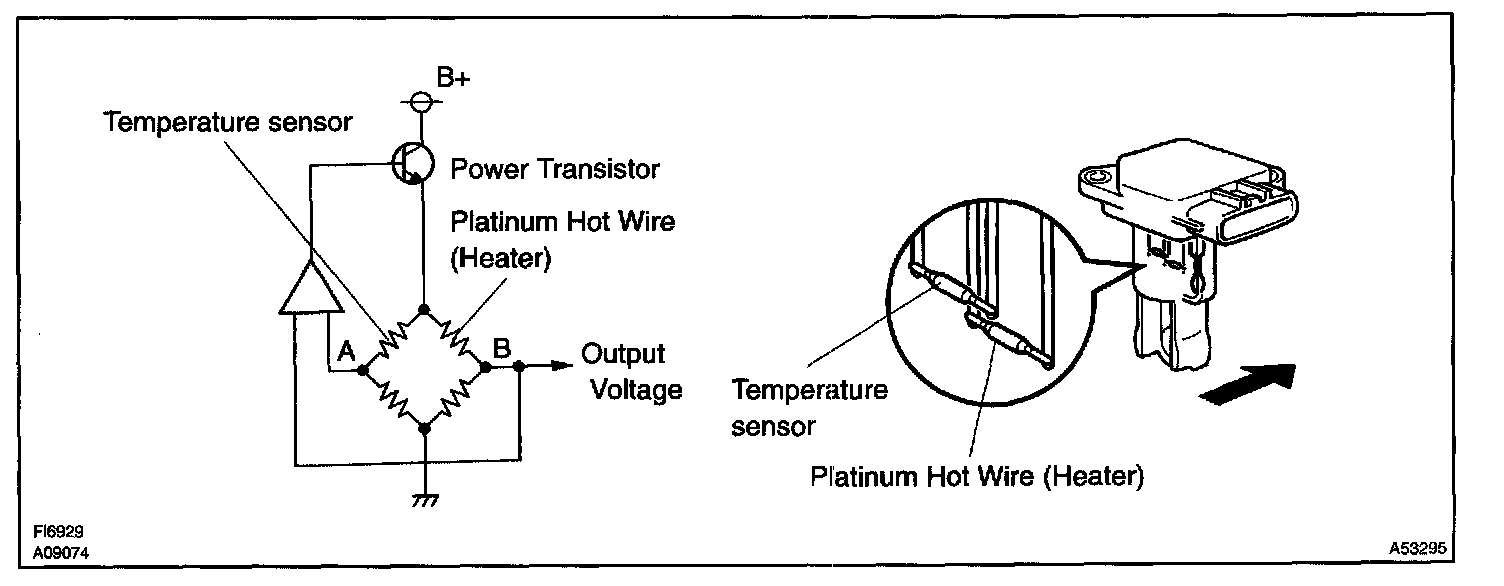 B+

Temperature sensor

Power Transistor

Platinum Hot Wire (Heater)

A

B

Output Voltage

Temperature sensor

Platinum Hot Wire (Heater)

FI6929
A09074

A53295