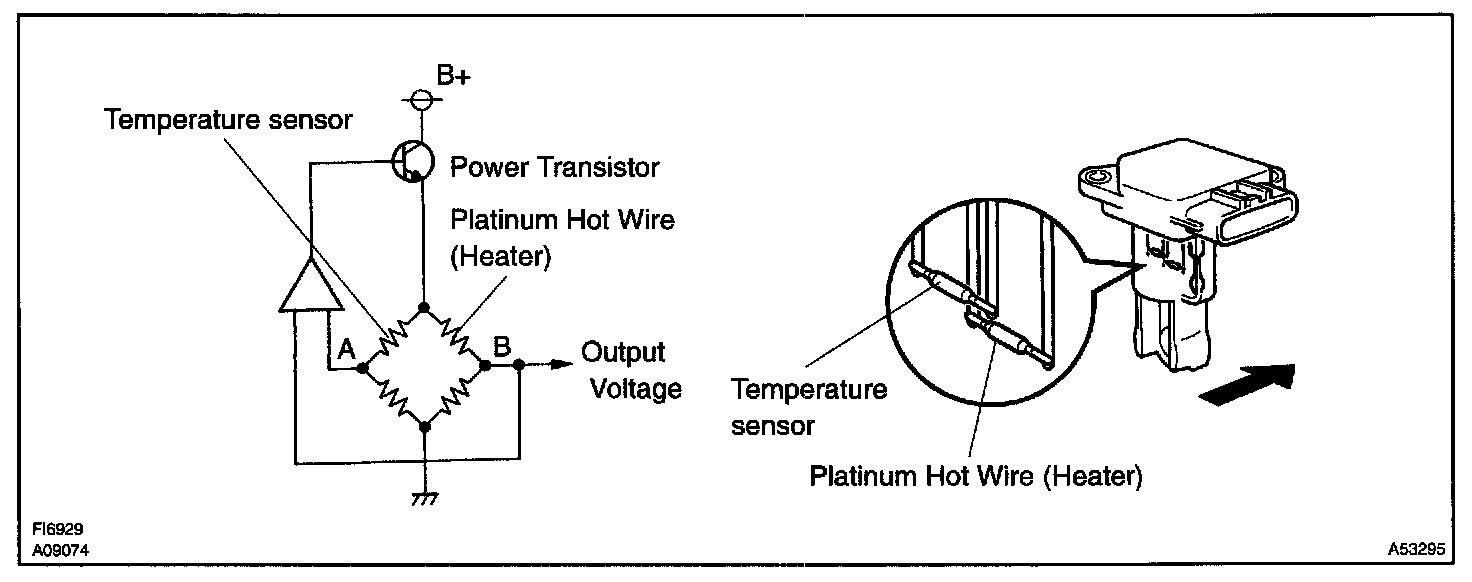 B+

Temperature sensor

Power Transistor

Platinum Hot Wire (Heater)

A

B

Output Voltage

Temperature sensor

Platinum Hot Wire (Heater)

FI6929
A09074

A53295