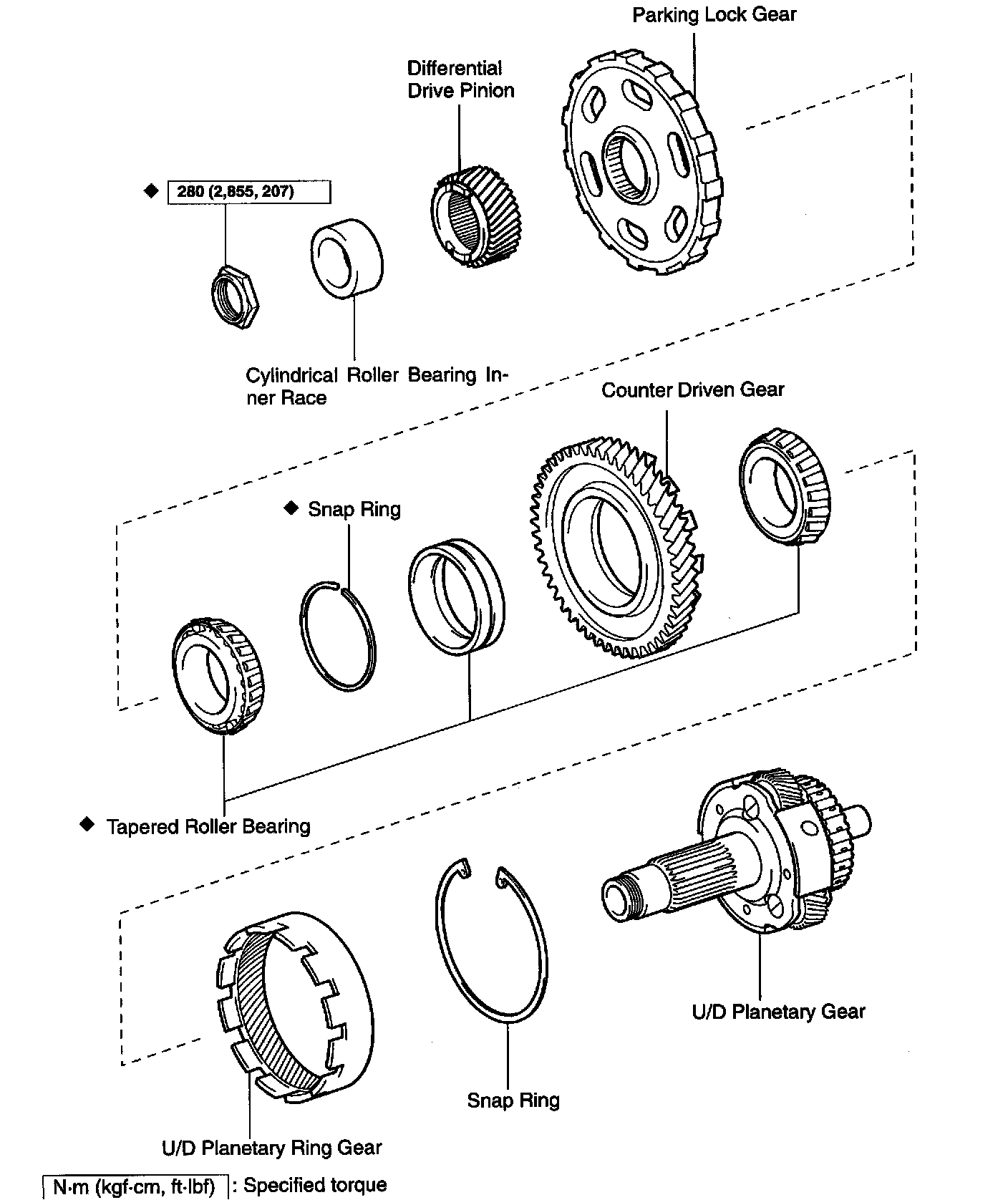 Parking Lock Gear

Differential Drive Pinion

◆ 280 (2,855, 207)

Cylindrical Roller Bearing Inner Race

Counter Driven Gear

◆ Snap Ring

◆ Tapered Roller Bearing

U/D Planetary Gear

Snap Ring

U/D Planetary Ring Gear

N·m (kgf·cm, ft·lbf) : Specified torque