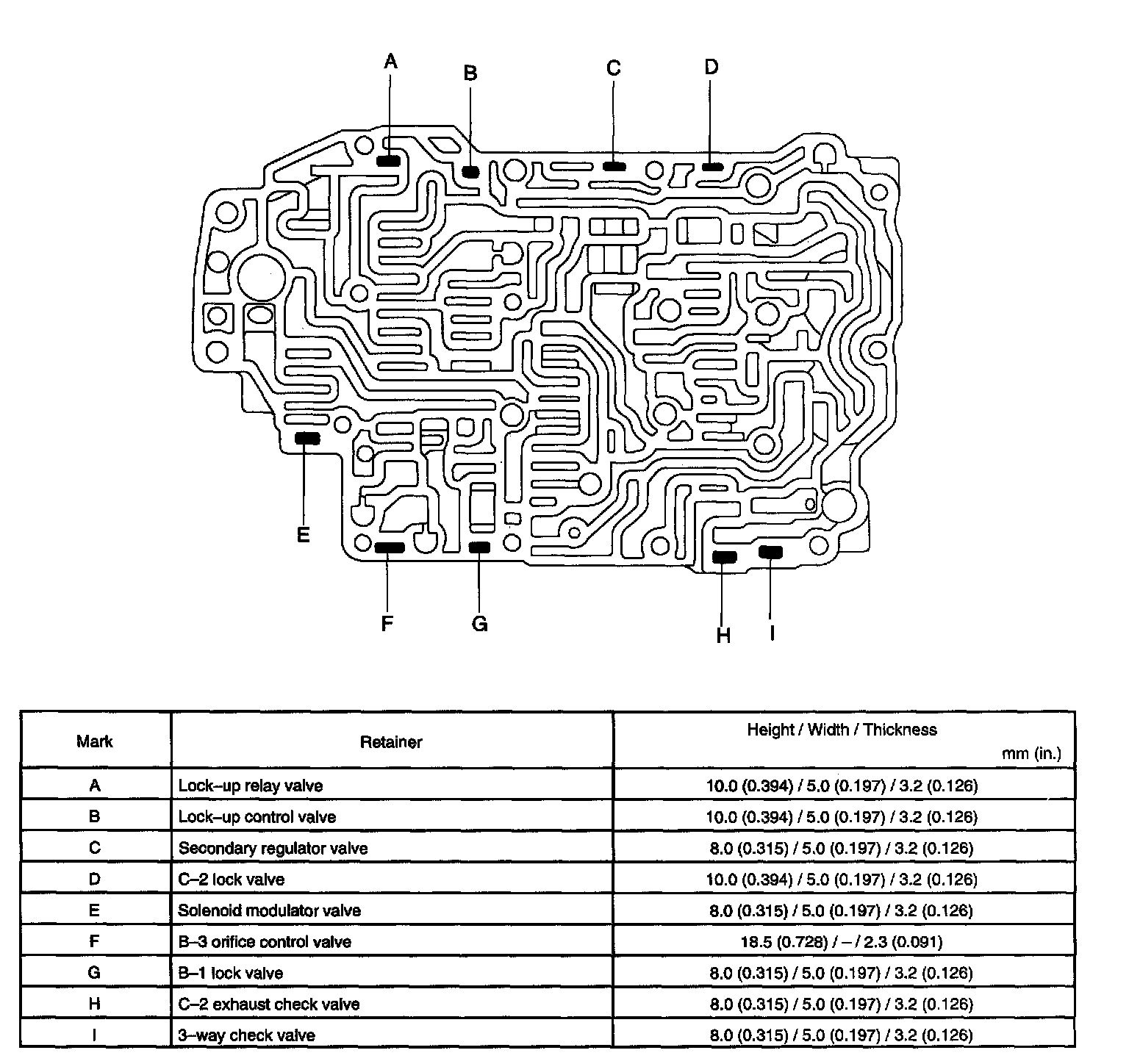 A B C D

E

F G H I

| Mark | Retainer | Height / Width / Thickness mm (in.) |
|---|---|---|
| A | Lock–up relay valve | 10.0 (0.394) / 5.0 (0.197) / 3.2 (0.126) |
| B | Lock–up control valve | 10.0 (0.394) / 5.0 (0.197) / 3.2 (0.126) |
| C | Secondary regulator valve | 8.0 (0.315) / 5.0 (0.197) / 3.2 (0.126) |
| D | C–2 lock valve | 10.0 (0.394) / 5.0 (0.197) / 3.2 (0.126) |
| E | Solenoid modulator valve | 8.0 (0.315) / 5.0 (0.197) / 3.2 (0.126) |
| F | B–3 orifice control valve | 18.5 (0.728) / – / 2.3 (0.091) |
| G | B–1 lock valve | 8.0 (0.315) / 5.0 (0.197) / 3.2 (0.126) |
| H | C–2 exhaust check valve | 8.0 (0.315) / 5.0 (0.197) / 3.2 (0.126) |
| I | 3–way check valve | 8.0 (0.315) / 5.0 (0.197) / 3.2 (0.126) |