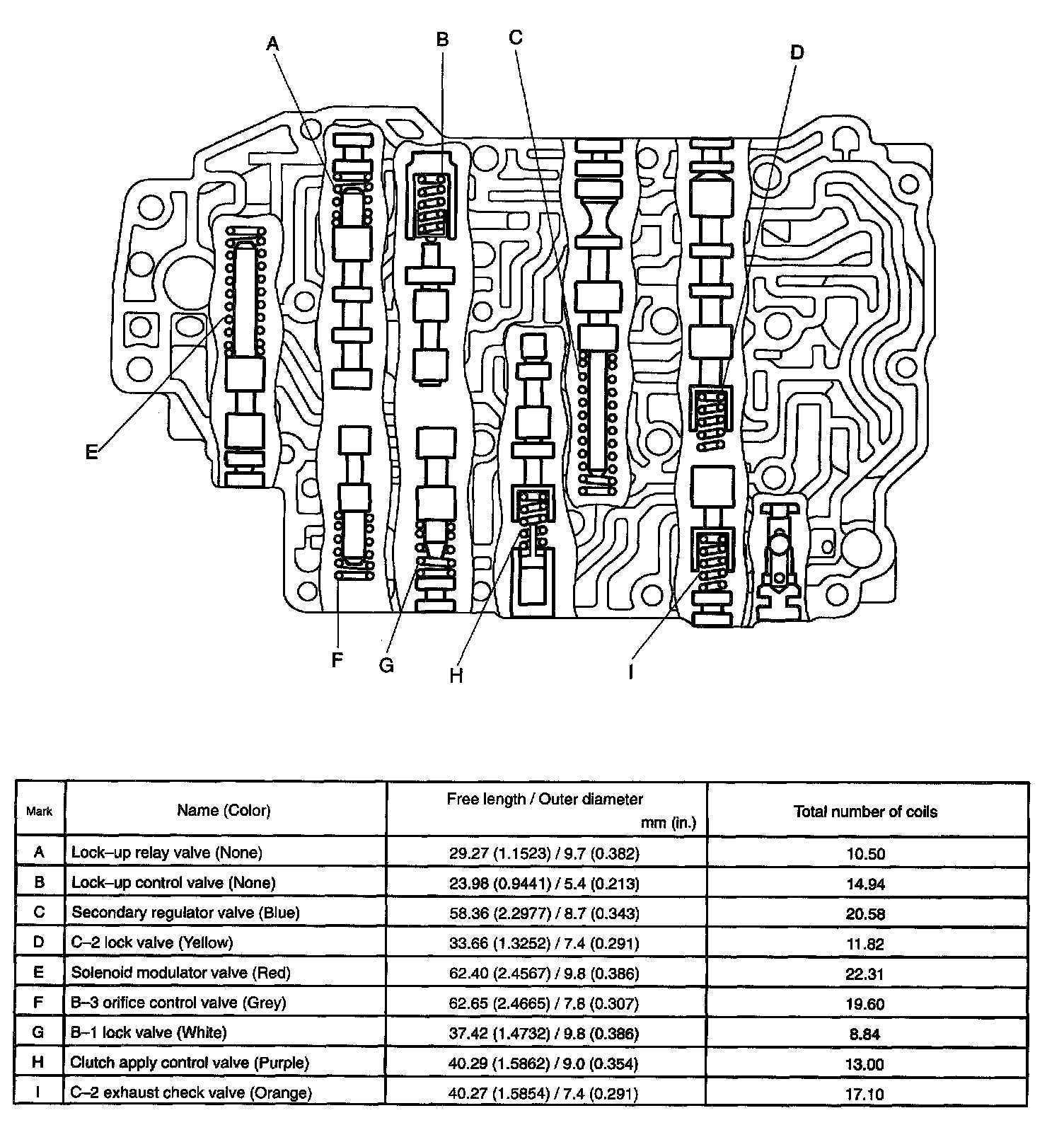 A B C D E F G H I

| Mark | Name (Color) | Free length / Outer diameter mm (in.) | Total number of coils |
|---|---|---|---|
| A | Lock–up relay valve (None) | 29.27 (1.1523) / 9.7 (0.382) | 10.50 |
| B | Lock–up control valve (None) | 23.98 (0.9441) / 5.4 (0.213) | 14.94 |
| C | Secondary regulator valve (Blue) | 58.36 (2.2977) / 8.7 (0.343) | 20.58 |
| D | C–2 lock valve (Yellow) | 33.66 (1.3252) / 7.4 (0.291) | 11.82 |
| E | Solenoid modulator valve (Red) | 62.40 (2.4567) / 9.8 (0.386) | 22.31 |
| F | B–3 orifice control valve (Grey) | 62.65 (2.4665) / 7.8 (0.307) | 19.60 |
| G | B–1 lock valve (White) | 37.42 (1.4732) / 9.8 (0.386) | 8.84 |
| H | Clutch apply control valve (Purple) | 40.29 (1.5862) / 9.0 (0.354) | 13.00 |
| I | C–2 exhaust check valve (Orange) | 40.27 (1.5854) / 7.4 (0.291) | 17.10 |