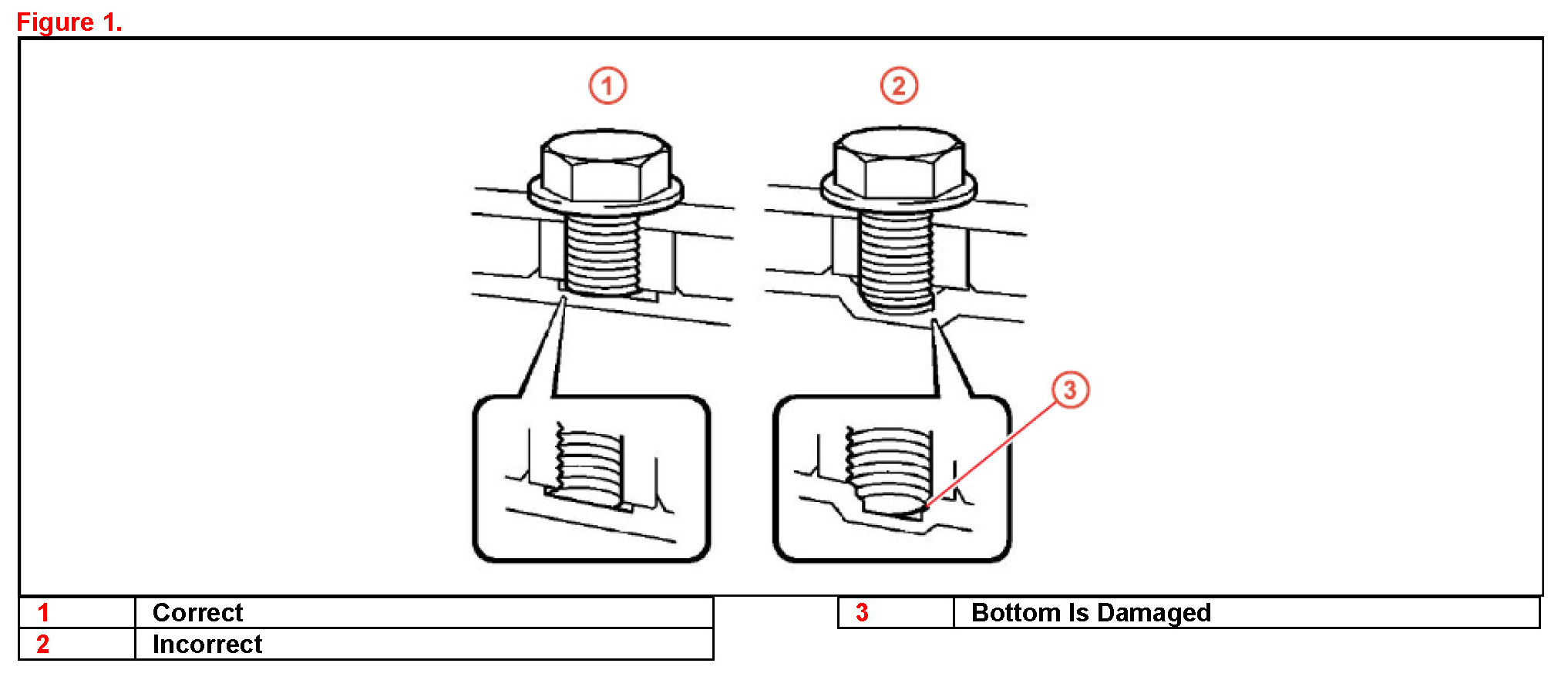 Figure 1.

1

2

3

| 1 | Correct |
|---|---|
| 2 | Incorrect |

| 3 | Bottom Is Damaged |
|---|---|