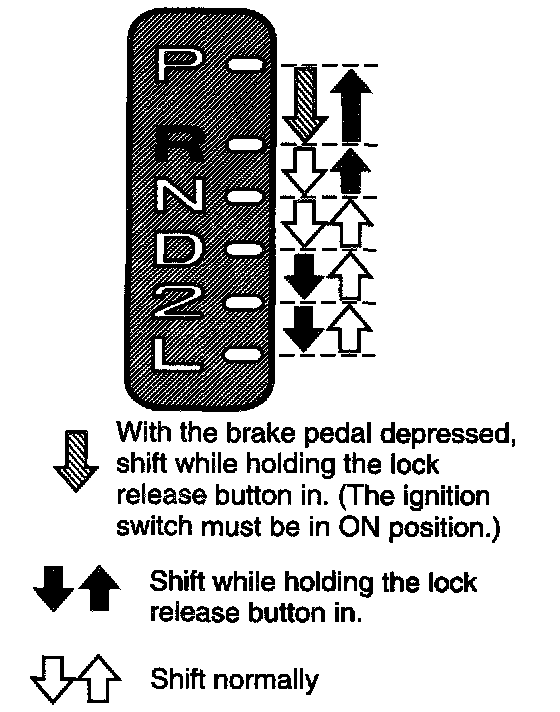 P
R
N
D
2
L

With the brake pedal depressed, shift while holding the lock release button in. (The ignition switch must be in ON position.)

Shift while holding the lock release button in.

Shift normally