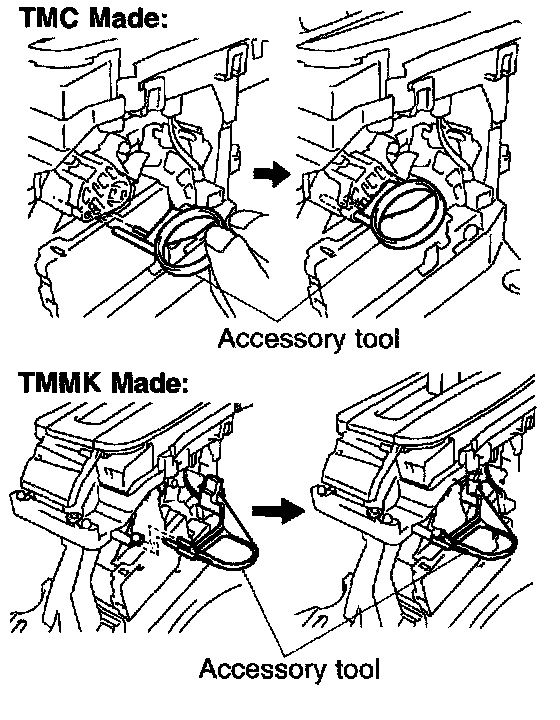 TMC Made:

Accessory tool

TMMK Made:

Accessory tool