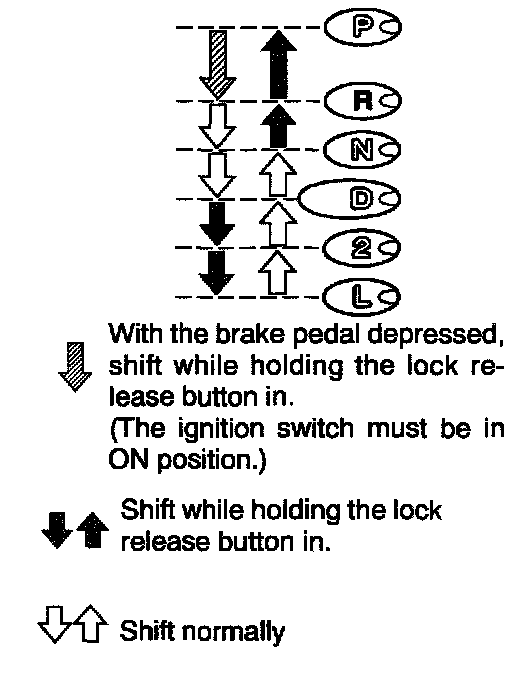 P
R
N
D
2
L

With the brake pedal depressed, shift while holding the lock release button in.
(The ignition switch must be in ON position.)

Shift while holding the lock release button in.

Shift normally