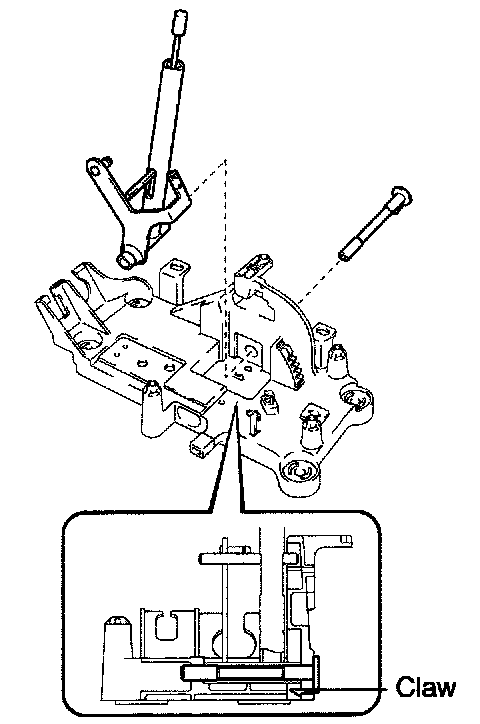 Claw