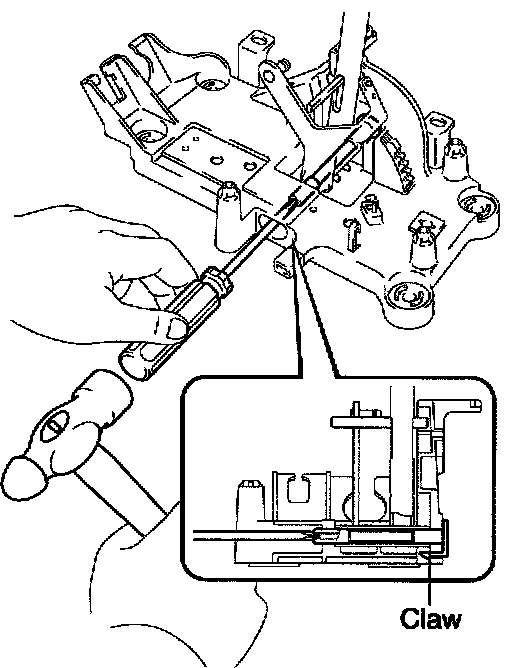 Claw