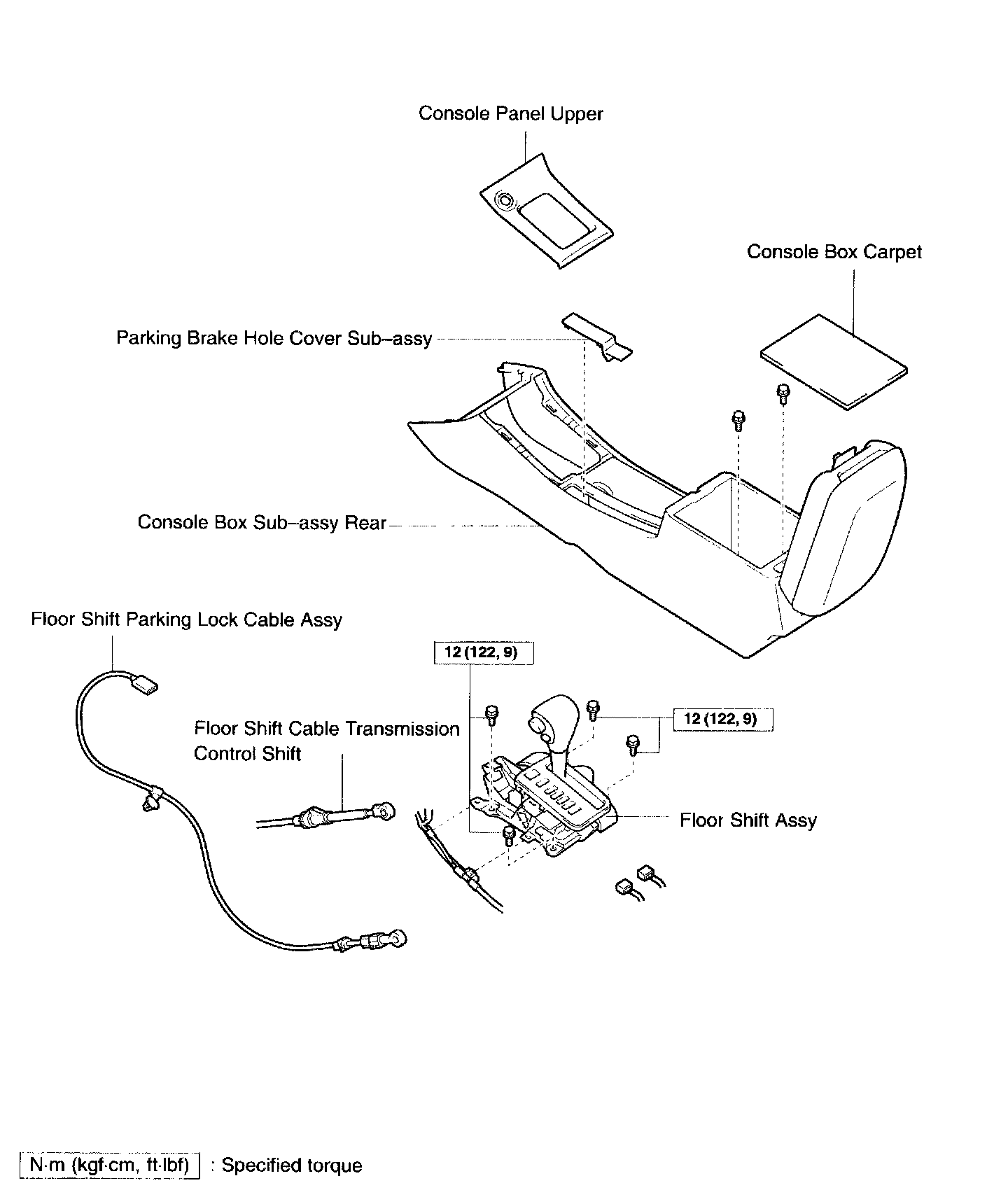 Console Panel Upper

Console Box Carpet

Parking Brake Hole Cover Sub–assy

Console Box Sub–assy Rear

Floor Shift Parking Lock Cable Assy

12 (122, 9)

12 (122, 9)

Floor Shift Cable Transmission Control Shift

Floor Shift Assy

N·m (kgf·cm, ft·lbf) : Specified torque