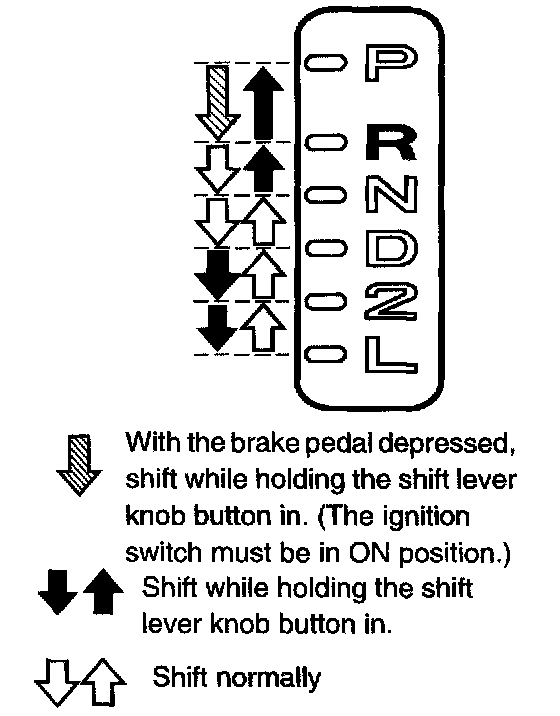 P
R
N
D
2
L

With the brake pedal depressed, shift while holding the shift lever knob button in. (The ignition switch must be in ON position.)

Shift while holding the shift lever knob button in.

Shift normally