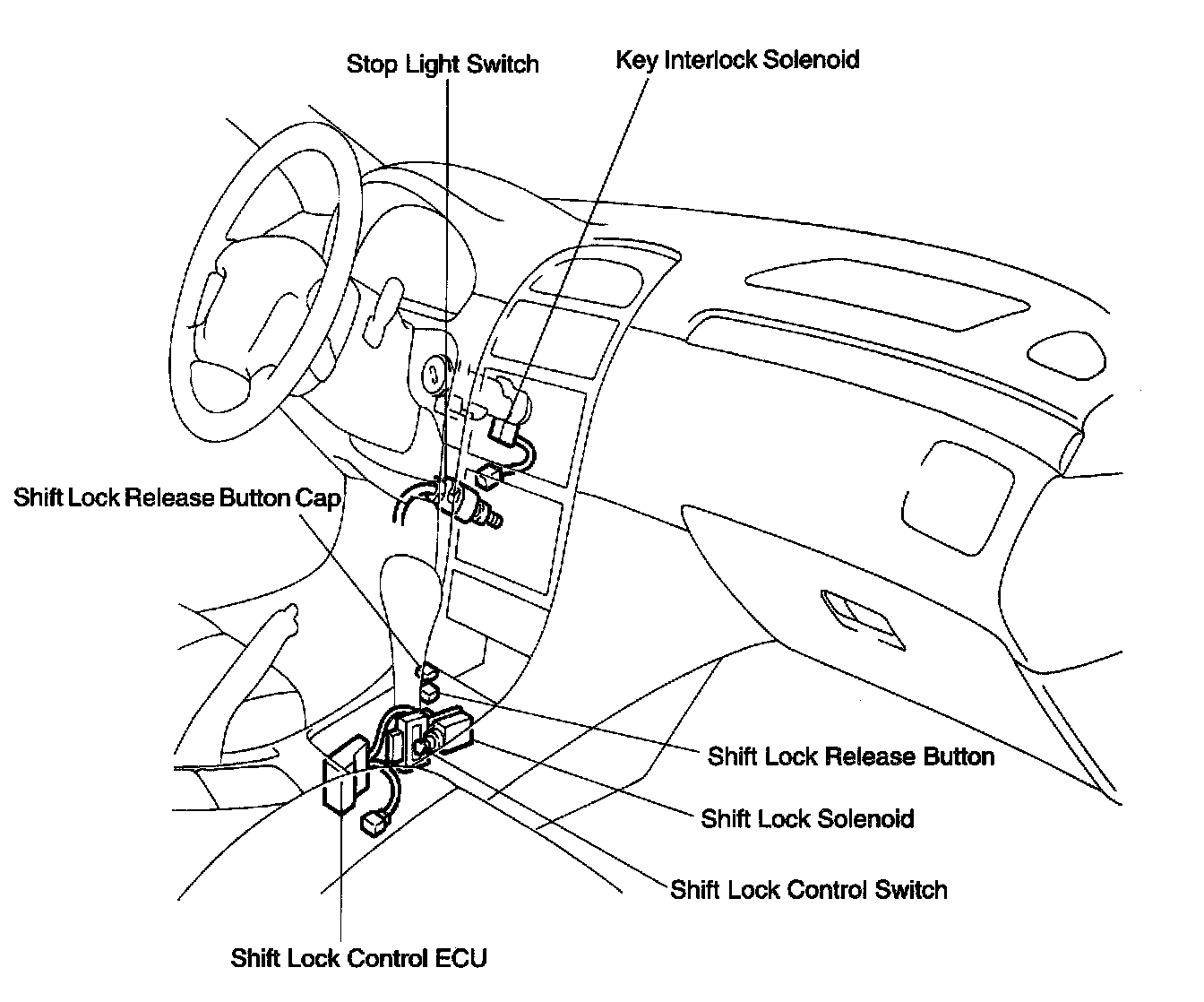 Stop Light Switch

Key Interlock Solenoid

Shift Lock Release Button Cap

Shift Lock Release Button

Shift Lock Solenoid

Shift Lock Control Switch

Shift Lock Control ECU